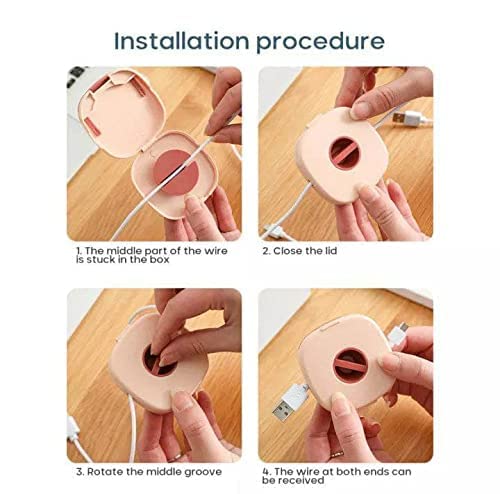 Installation procedure

1. The middle part of the wire is stuck in the box

2. Close the lid

3. Rotate the middle groove

4. The wire at both ends can be received