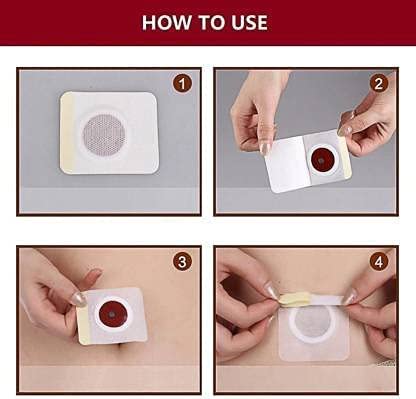 HOW TO USE

1

2

3

4