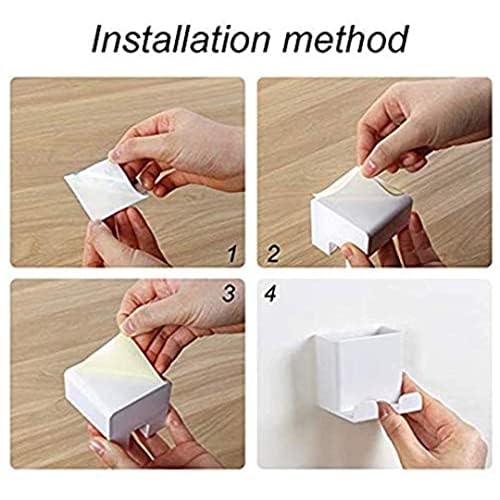 Installation method

1

2

3

4