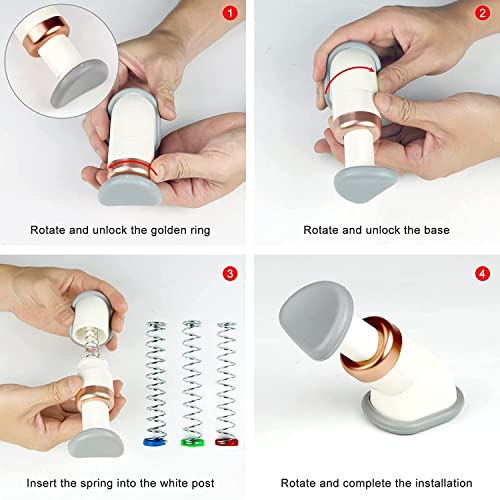 1

Rotate and unlock the golden ring

2

Rotate and unlock the base

3

Insert the spring into the white post

4

Rotate and complete the installation