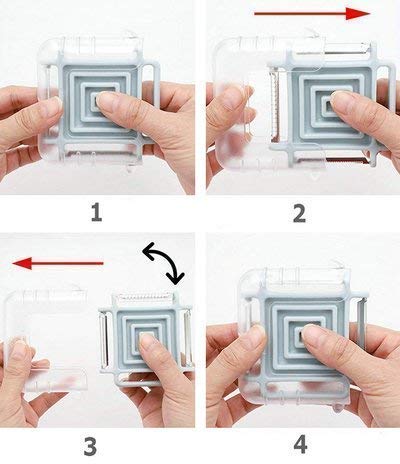 1

2

3

4