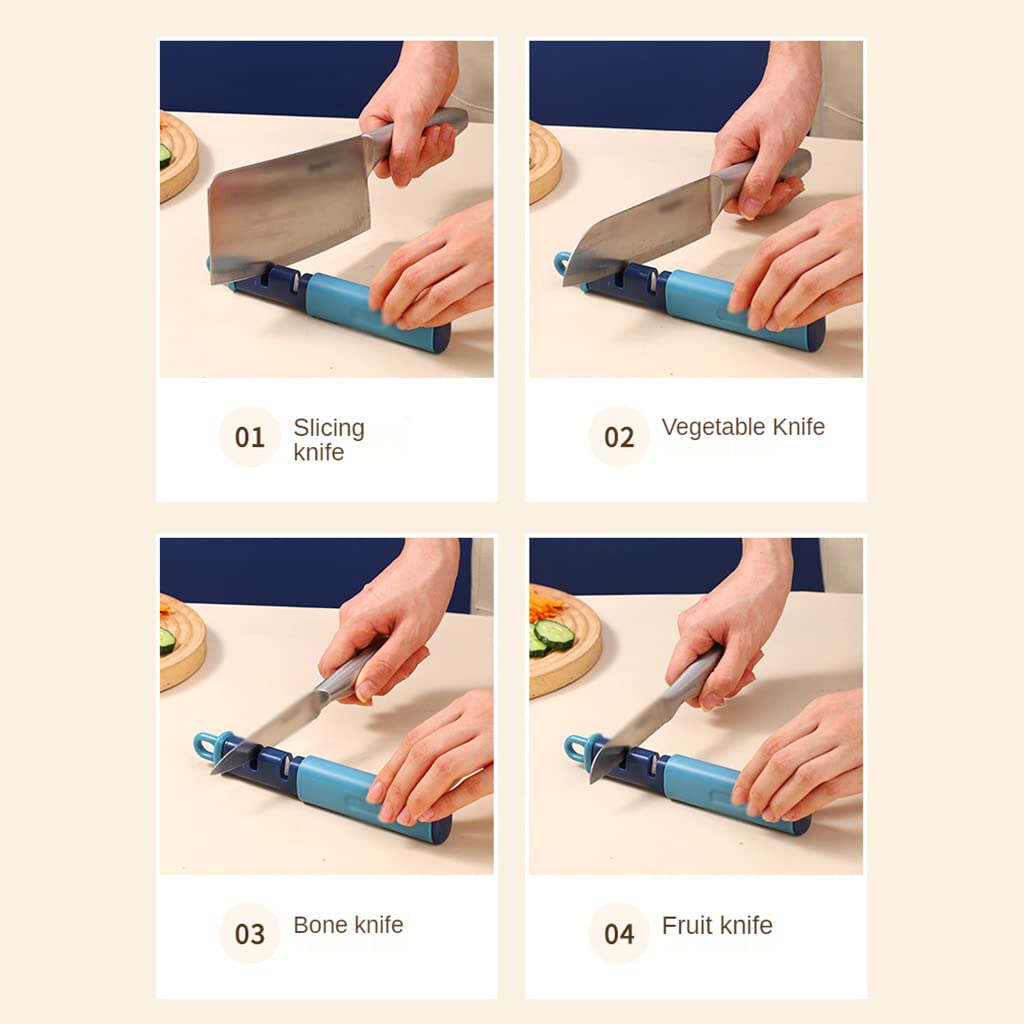 01 Slicing knife

02 Vegetable Knife

03 Bone knife

04 Fruit knife