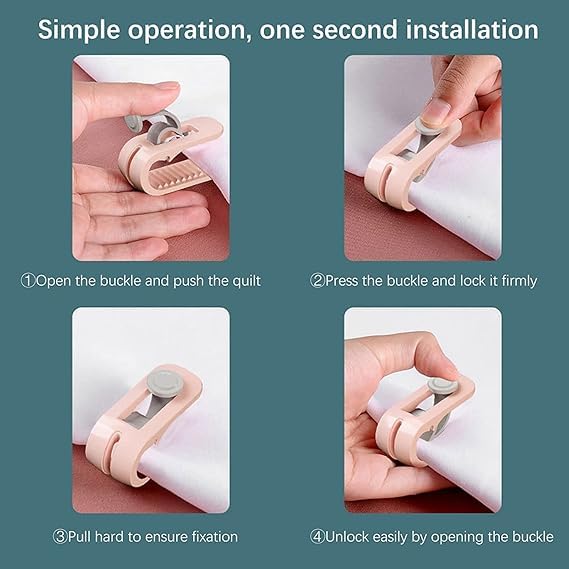 Simple operation, one second installation

①Open the buckle and push the quilt

②Press the buckle and lock it firmly

③Pull hard to ensure fixation

④Unlock easily by opening the buckle