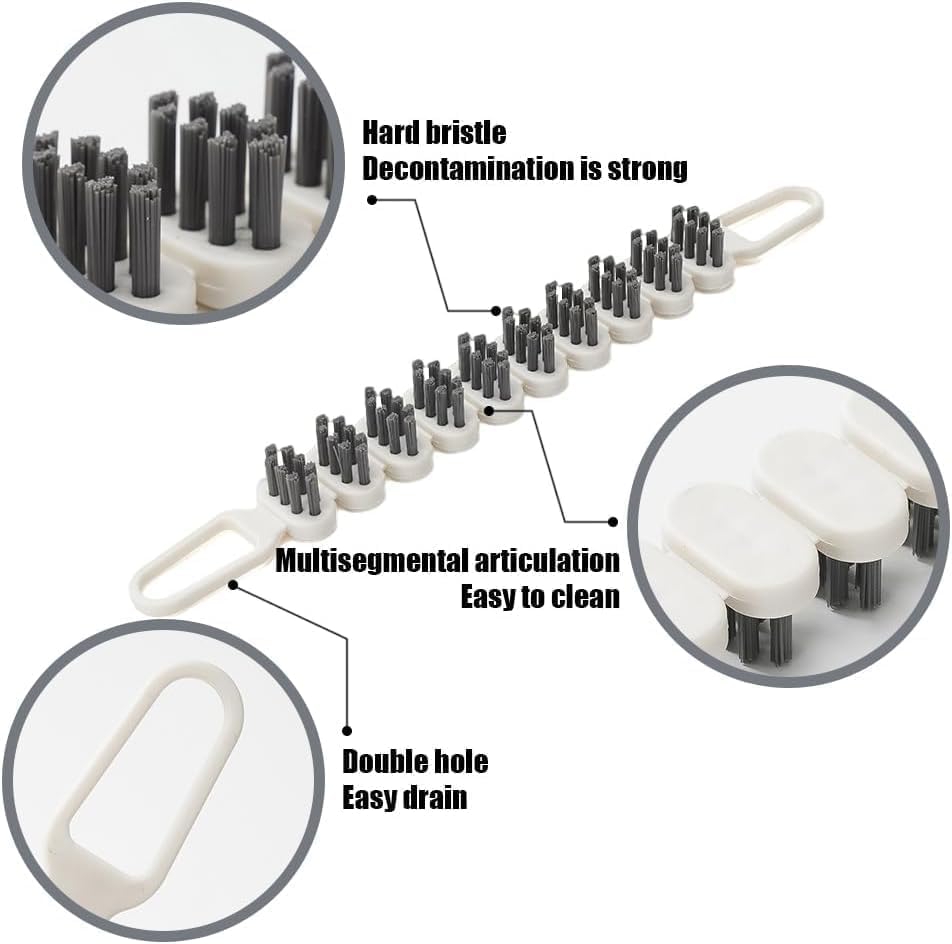 Hard bristle
Decontamination is strong

Multisegmental articulation
Easy to clean

Double hole
Easy drain