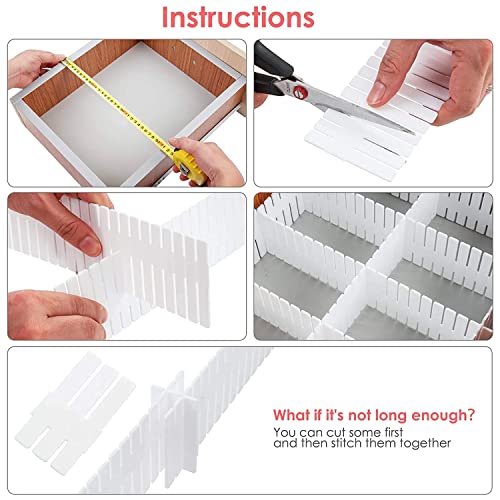 Instructions

What if it's not long enough?
You can cut some first and then stitch them together