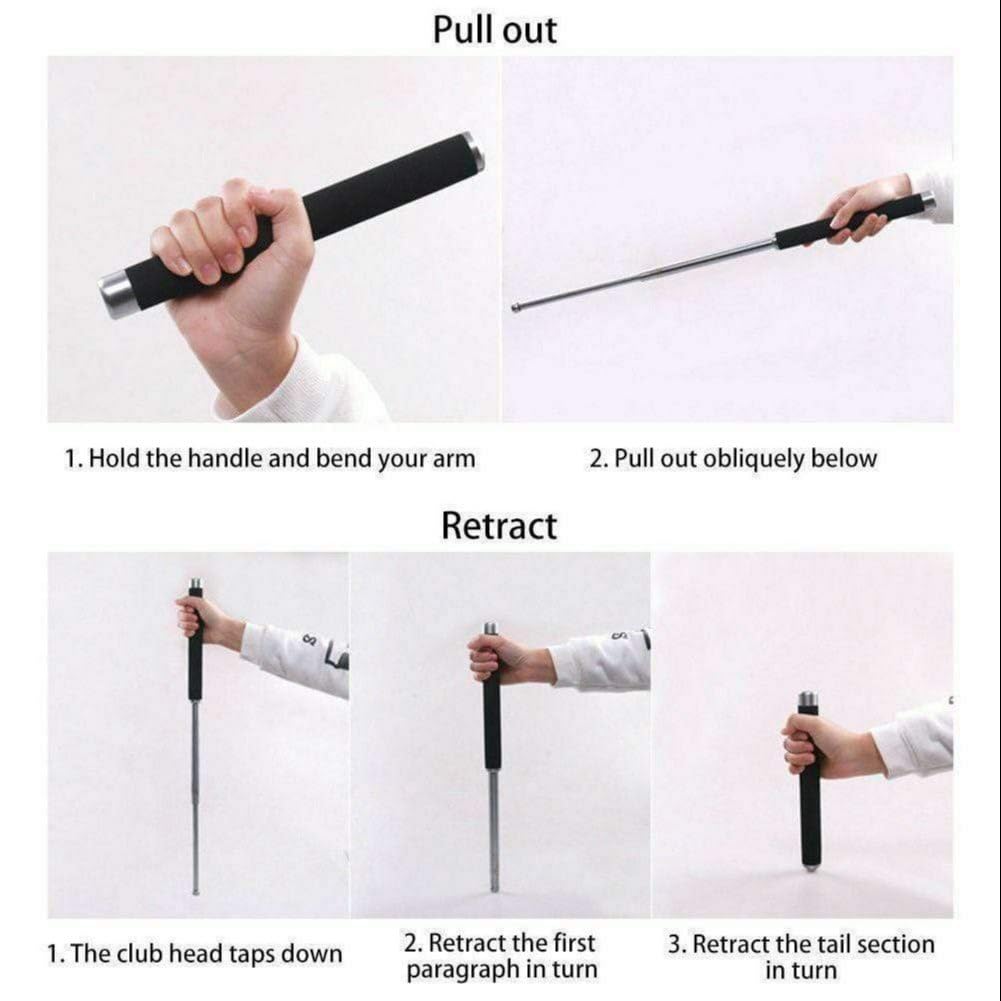 Pull out

1. Hold the handle and bend your arm

2. Pull out obliquely below

Retract

1. The club head taps down

2. Retract the first paragraph in turn

3. Retract the tail section in turn