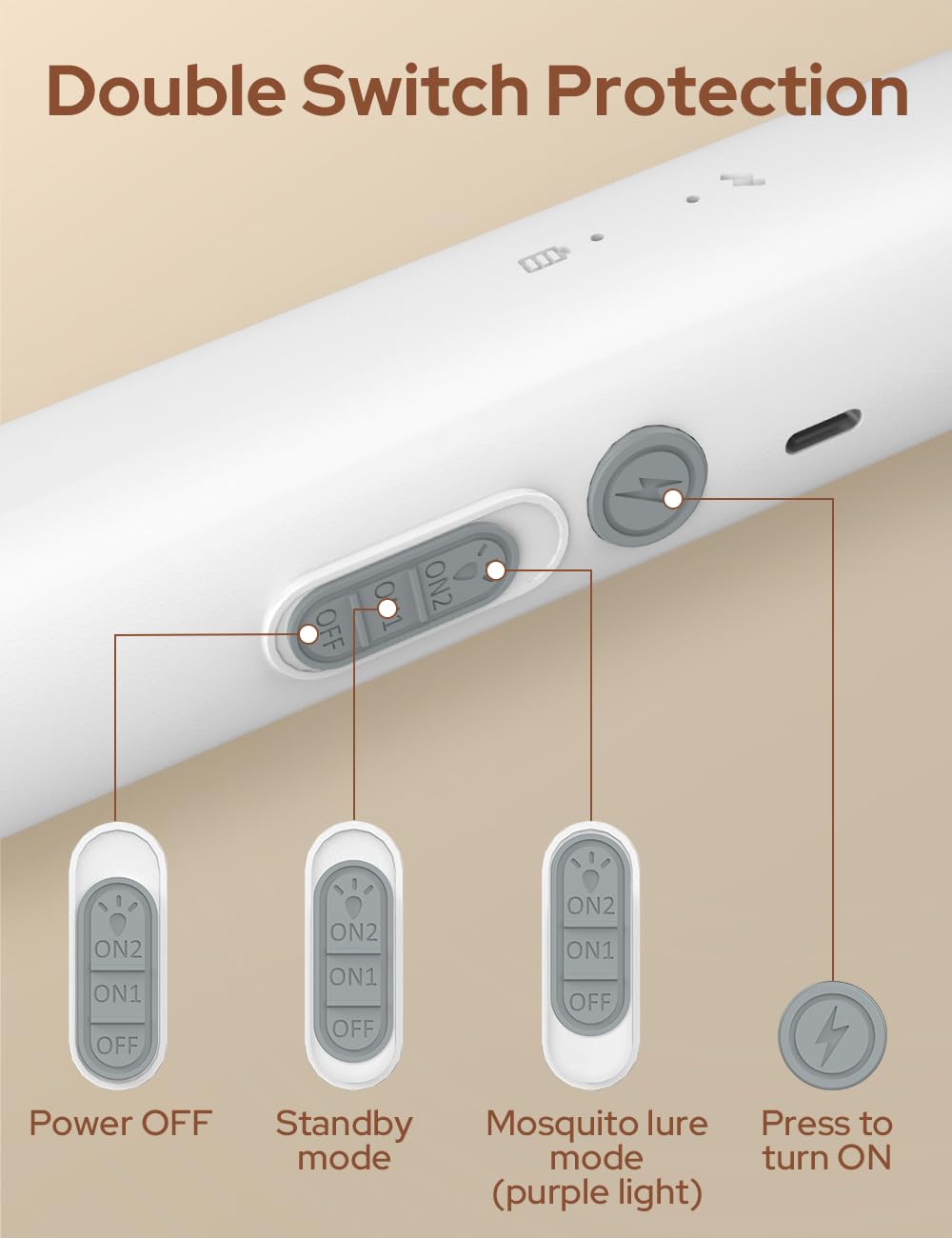 Double Switch Protection

OFF
ON1
ON2

ON2
ON1
OFF

ON2
ON1
OFF

ON2
ON1
OFF

Power OFF

Standby mode

Mosquito lure mode (purple light)

Press to turn ON