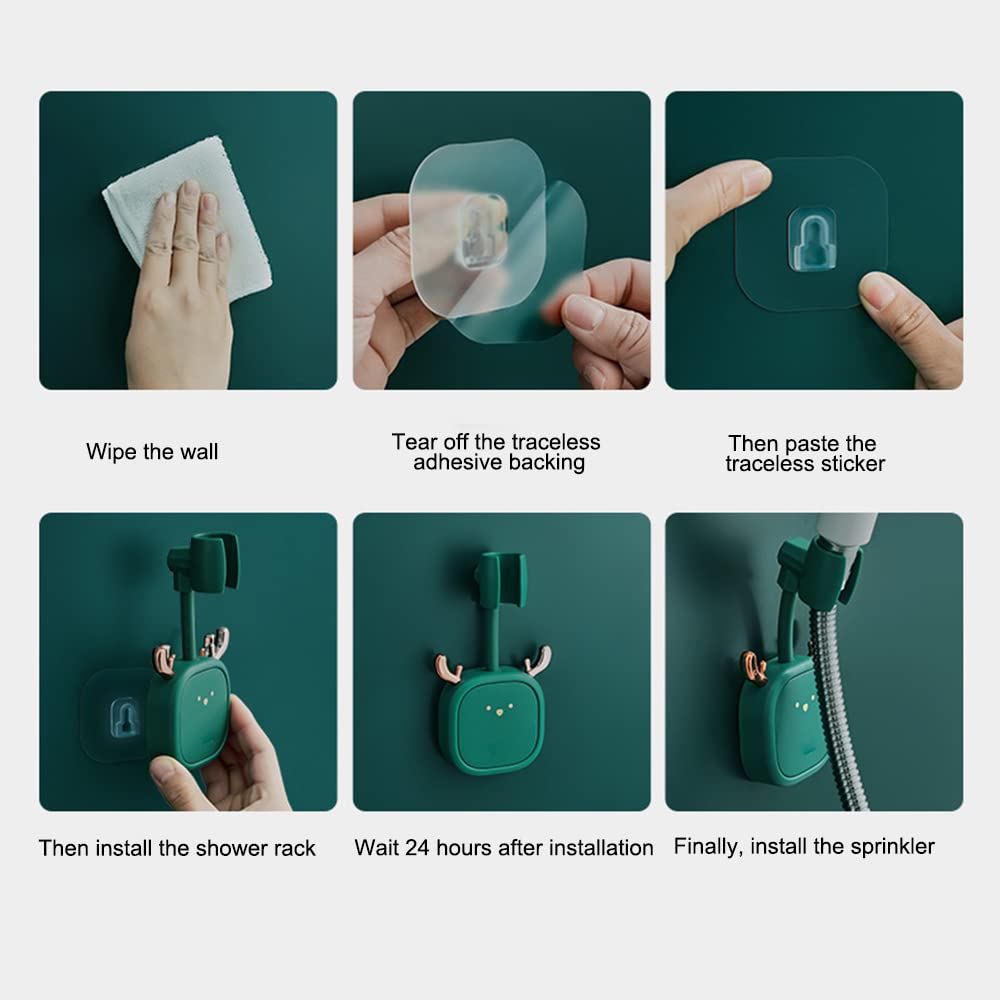 Wipe the wall

Tear off the traceless adhesive backing

Then paste the traceless sticker

Then install the shower rack

Wait 24 hours after installation

Finally, install the sprinkler