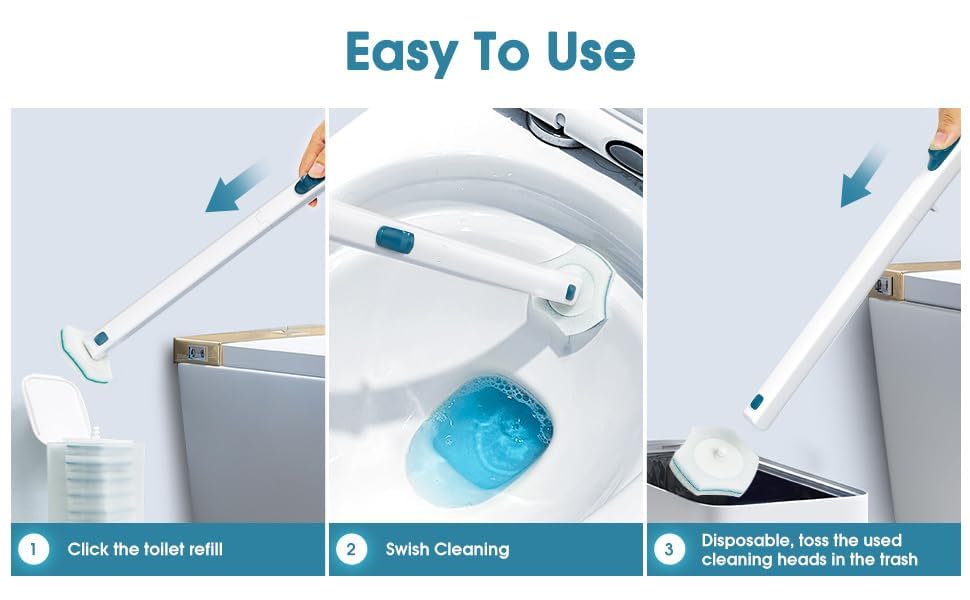 Easy To Use

1 Click the toilet refill

2 Swish Cleaning

3 Disposable, toss the used cleaning heads in the trash