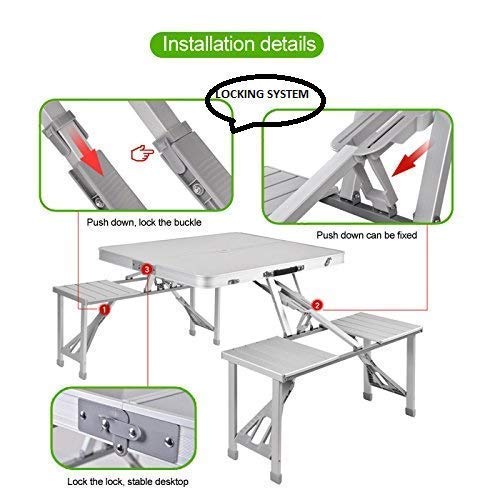 Installation details

LOCKING SYSTEM

Push down, lock the buckle

Push down can be fixed

3

1

2

Lock the lock, stable desktop