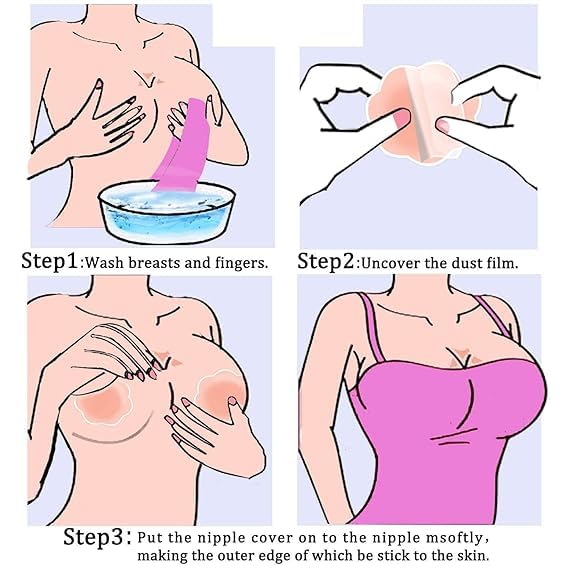 Step1:Wash breasts and fingers.

Step2:Uncover the dust film.

Step3: Put the nipple cover on to the nipple msoftly, making the outer edge of which be stick to the skin.