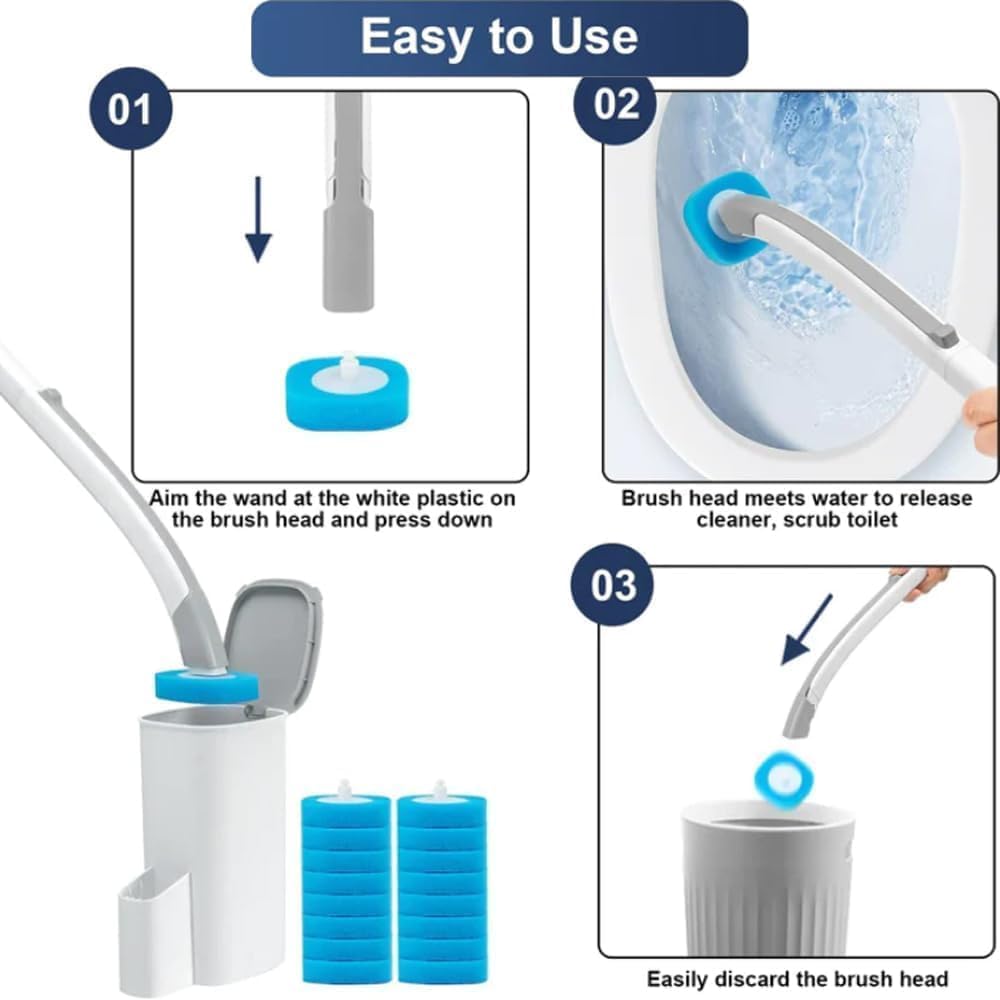 Easy to Use

01

Aim the wand at the white plastic on the brush head and press down

02

Brush head meets water to release cleaner, scrub toilet

03

Easily discard the brush head