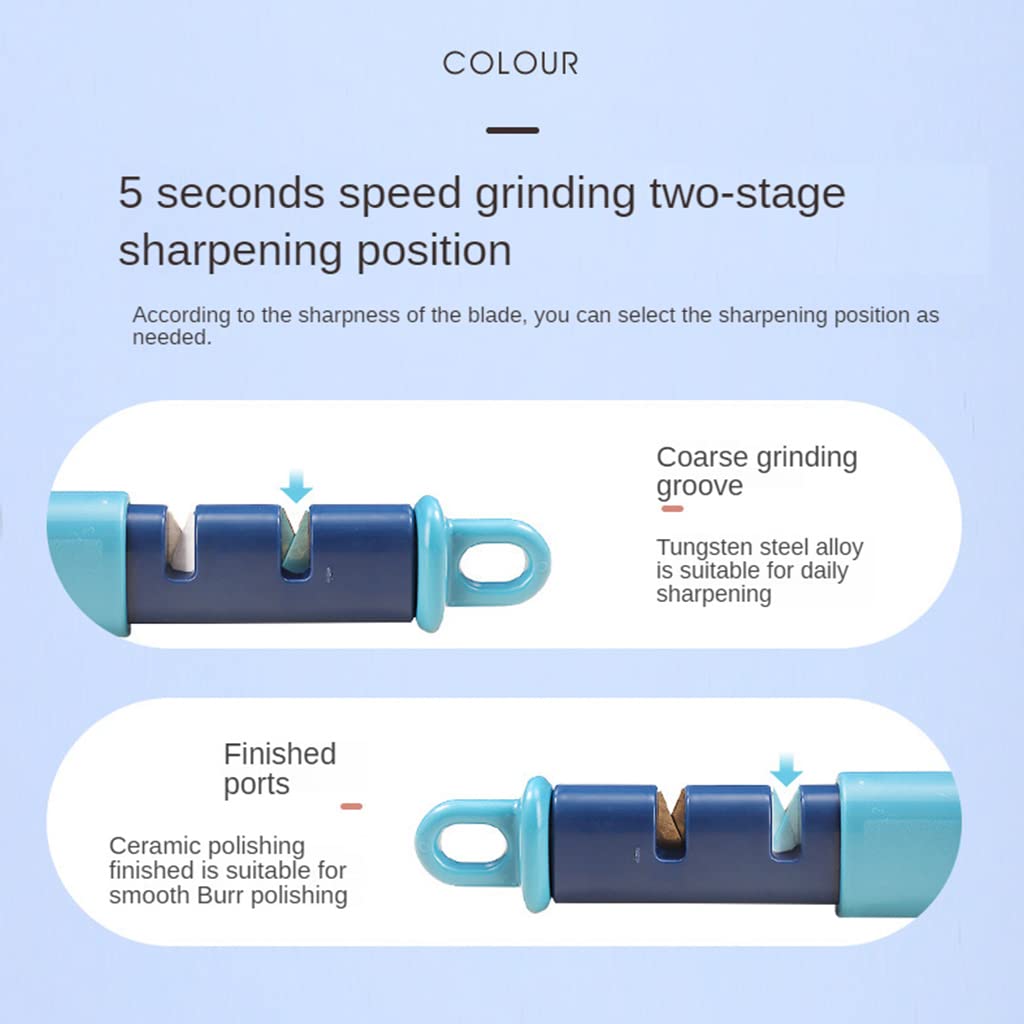 COLOUR

5 seconds speed grinding two-stage sharpening position

According to the sharpness of the blade, you can select the sharpening position as needed.

Coarse grinding groove

Tungsten steel alloy is suitable for daily sharpening

Finished ports

Ceramic polishing finished is suitable for smooth Burr polishing