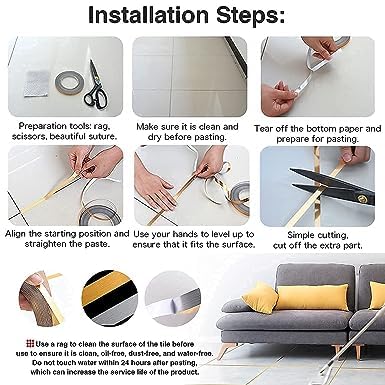 Installation Steps:

Preparation tools: rag, scissors, beautiful suture.

Make sure it is clean and dry before pasting.

Tear off the bottom paper and prepare for pasting.

Align the starting position and straighten the paste.

Use your hands to level up to ensure that it fits the surface.

Simple cutting, cut off the extra part.

Use a rag to clean the surface of the tile before use to ensure it is clean, oil-free, dust-free, and water-free. Do not touch water within 24 hours after pasting, which can increase the service life of the product.