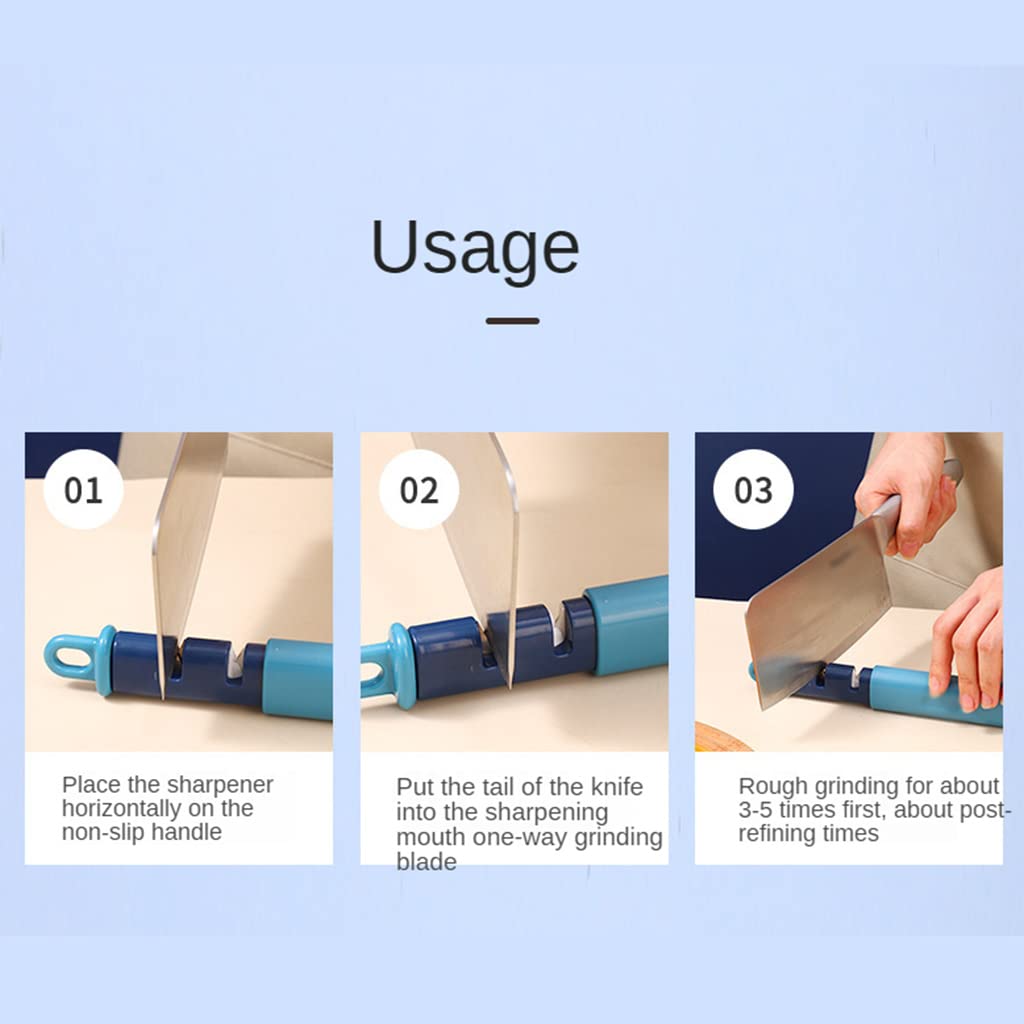 Usage

01

Place the sharpener horizontally on the non-slip handle

02

Put the tail of the knife into the sharpening mouth one-way grinding blade

03

Rough grinding for about 3-5 times first, about post-refining times