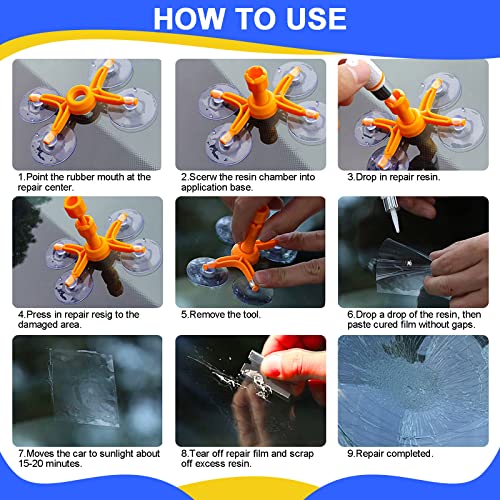 HOW TO USE

1.Point the rubber mouth at the repair center.

2.Scerw the resin chamber into application base.

3.Drop in repair resin.

4.Press in repair resig to the damaged area.

5.Remove the tool.

6.Drop a drop of the resin, then paste cured film without gaps.

7.Moves the car to sunlight about 15-20 minutes.

8.Tear off repair film and scrap off excess resin.

9.Repair completed.