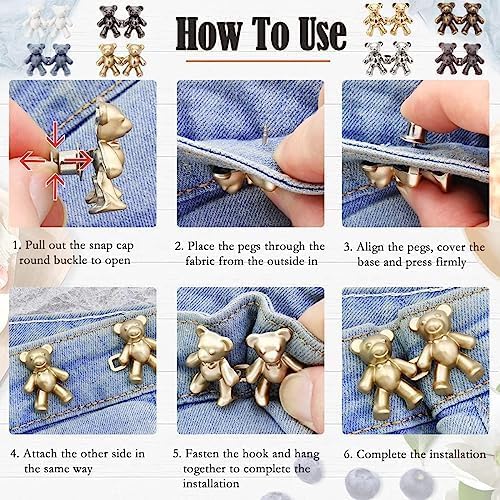 How To Use

1. Pull out the snap cap round buckle to open

2. Place the pegs through the fabric from the outside in

3. Align the pegs, cover the base and press firmly

4. Attach the other side in the same way

5. Fasten the hook and hang together to complete the installation

6. Complete the installation