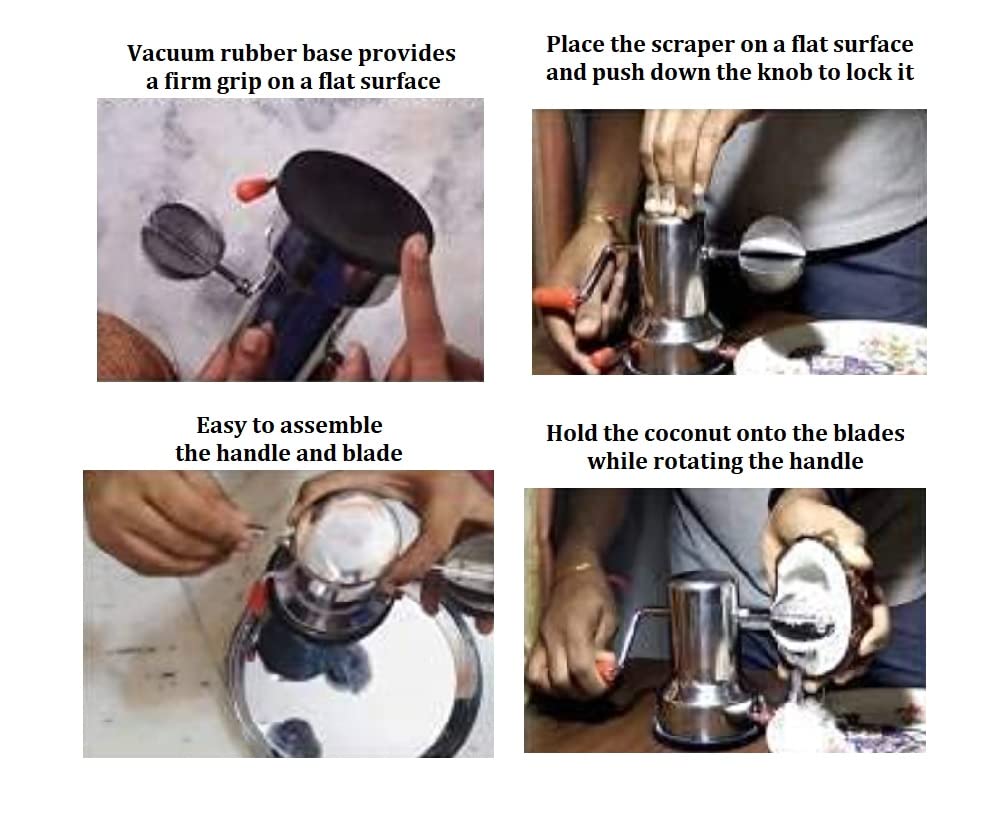 Vacuum rubber base provides a firm grip on a flat surface

Place the scraper on a flat surface and push down the knob to lock it

Easy to assemble the handle and blade

Hold the coconut onto the blades while rotating the handle