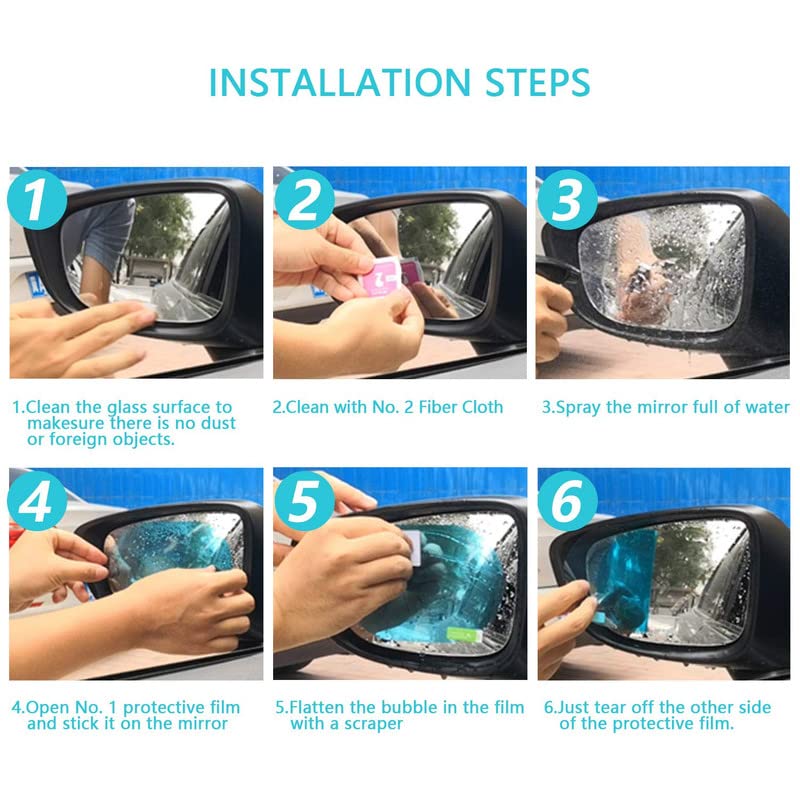 INSTALLATION STEPS

1

2

3

1.Clean the glass surface to makesure there is no dust or foreign objects.

2.Clean with No. 2 Fiber Cloth

3.Spray the mirror full of water

4

5

6

4.Open No. 1 protective film and stick it on the mirror

5.Flatten the bubble in the film with a scraper

6.Just tear off the other side of the protective film.