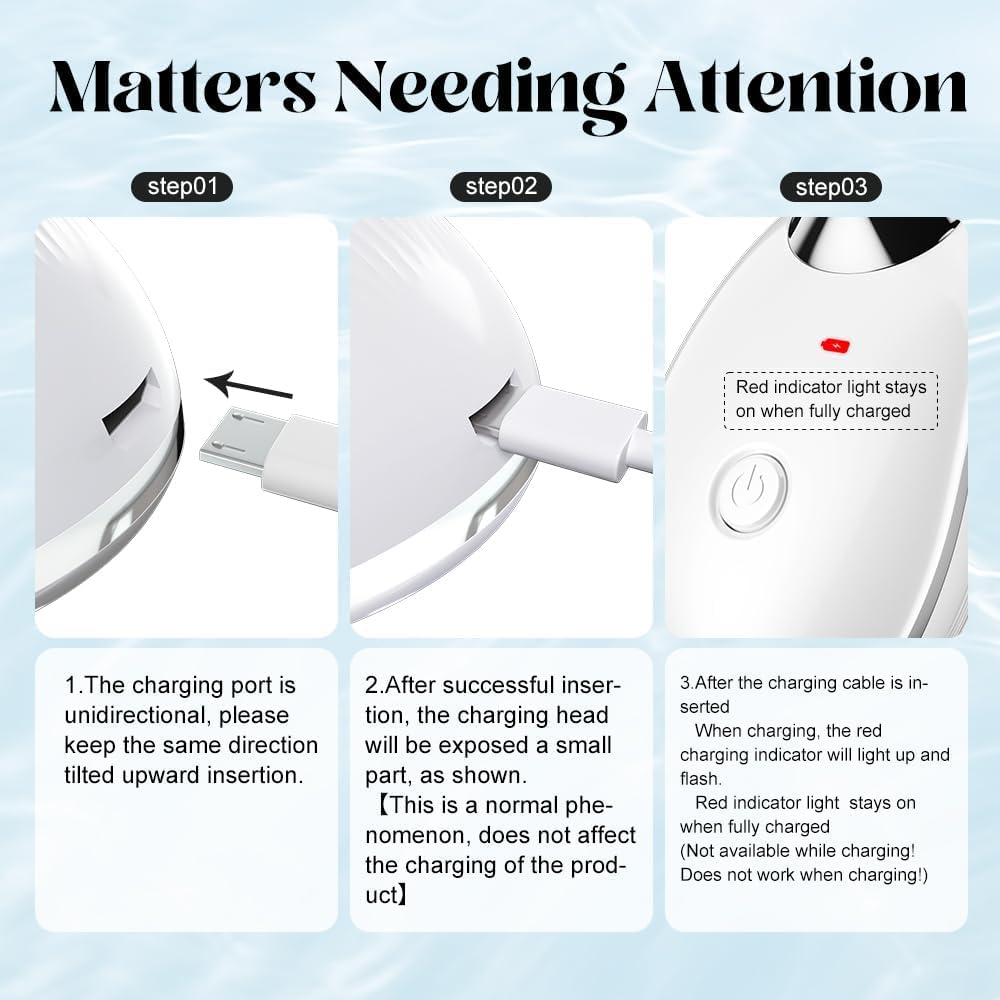 Matters Needing Attention

step01

step02

step03

Red indicator light stays on when fully charged

1.The charging port is unidirectional, please keep the same direction tilted upward insertion.

2.After successful insertion, the charging head will be exposed a small part, as shown.
【This is a normal phenomenon, does not affect the charging of the product】

3.After the charging cable is inserted
When charging, the red charging indicator will light up and flash.
Red indicator light stays on when fully charged
(Not available while charging! Does not work when charging!)