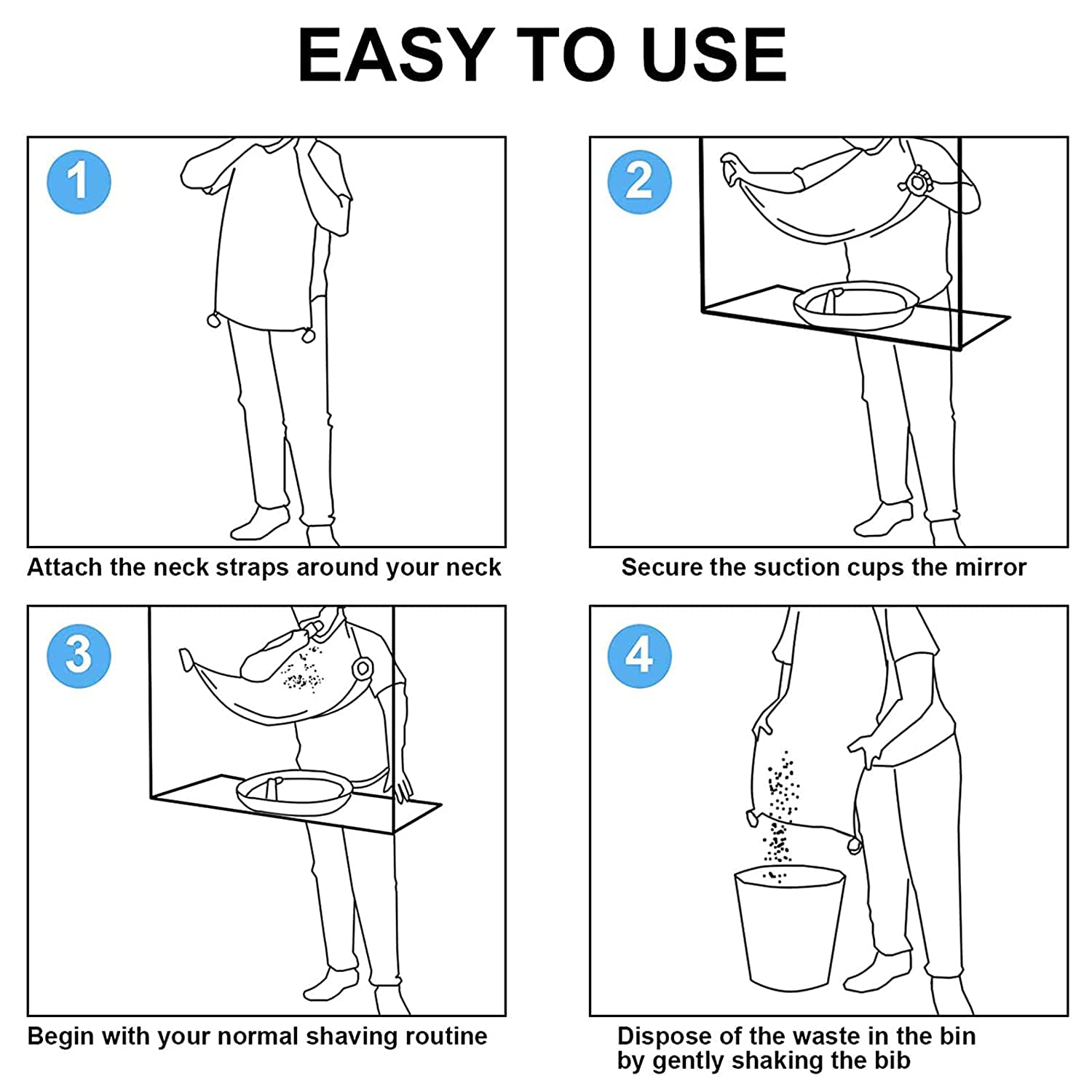 EASY TO USE

1

Attach the neck straps around your neck

2

Secure the suction cups the mirror

3

Begin with your normal shaving routine

4

Dispose of the waste in the bin by gently shaking the bib