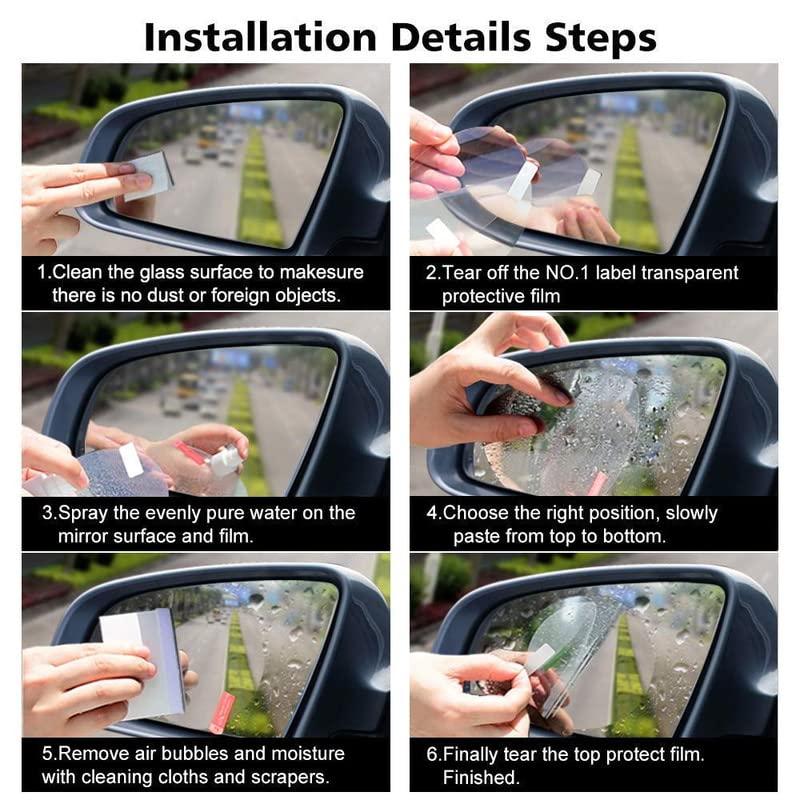 Installation Details Steps

1.Clean the glass surface to makesure there is no dust or foreign objects.

2.Tear off the NO.1 label transparent protective film

3.Spray the evenly pure water on the mirror surface and film.

4.Choose the right position, slowly paste from top to bottom.

5.Remove air bubbles and moisture with cleaning cloths and scrapers.

6.Finally tear the top protect film. Finished.