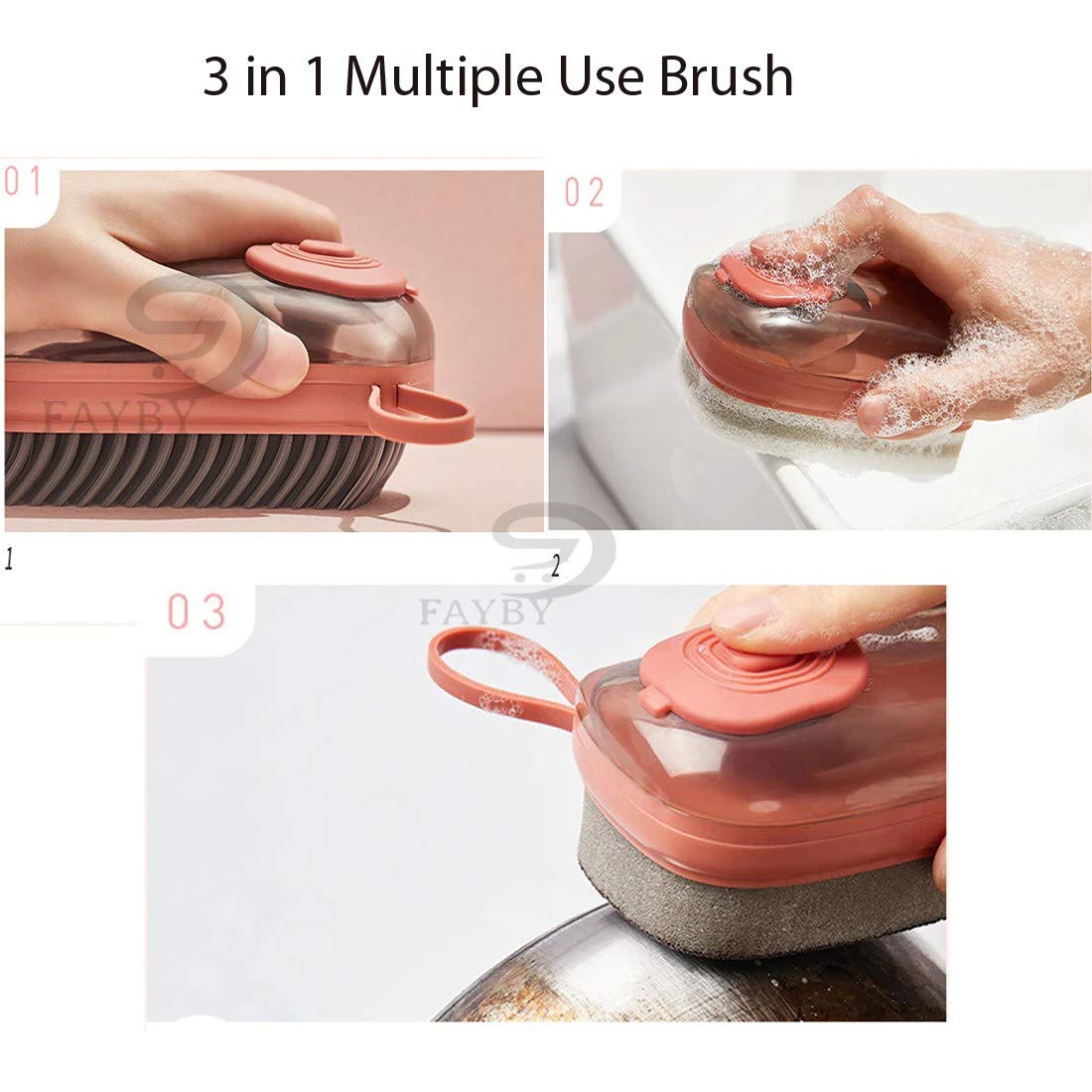 3 in 1 Multiple Use Brush

01

FAYBY

02

1

2

FAYBY

03