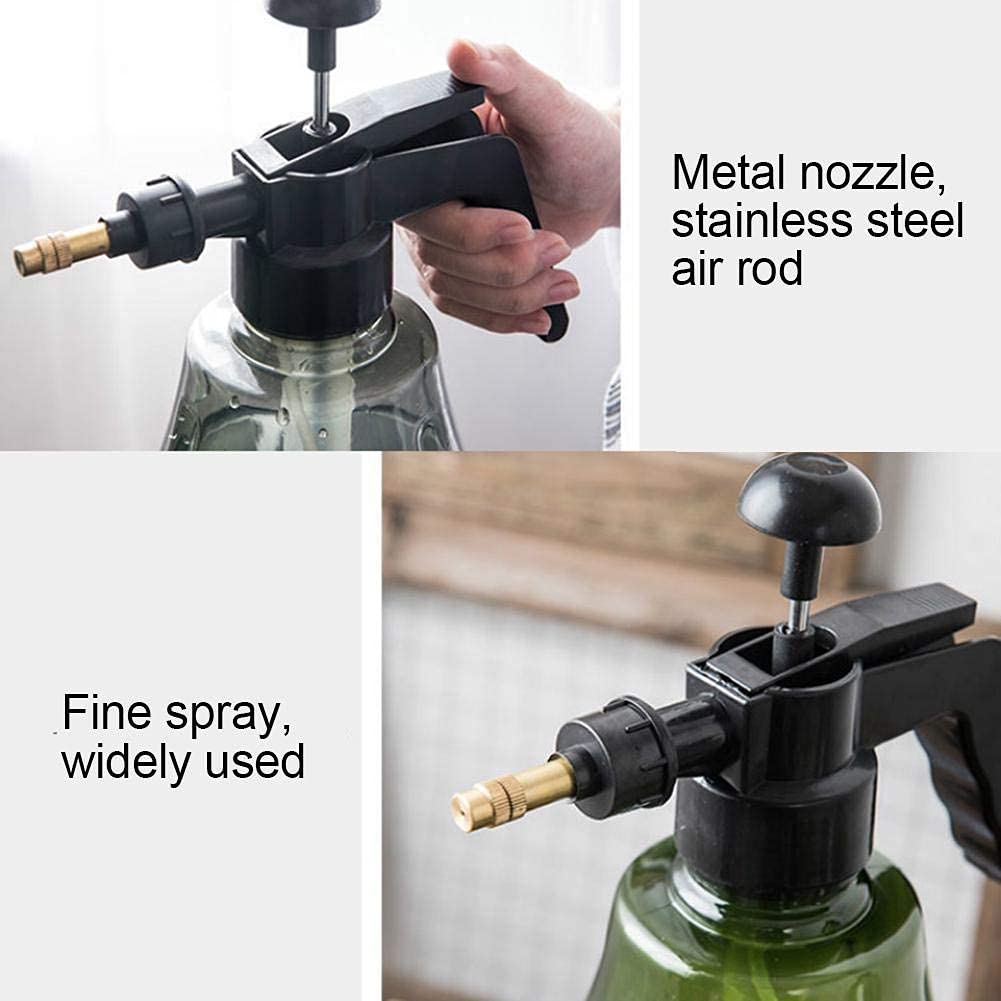 Metal nozzle, stainless steel air rod

Fine spray, widely used