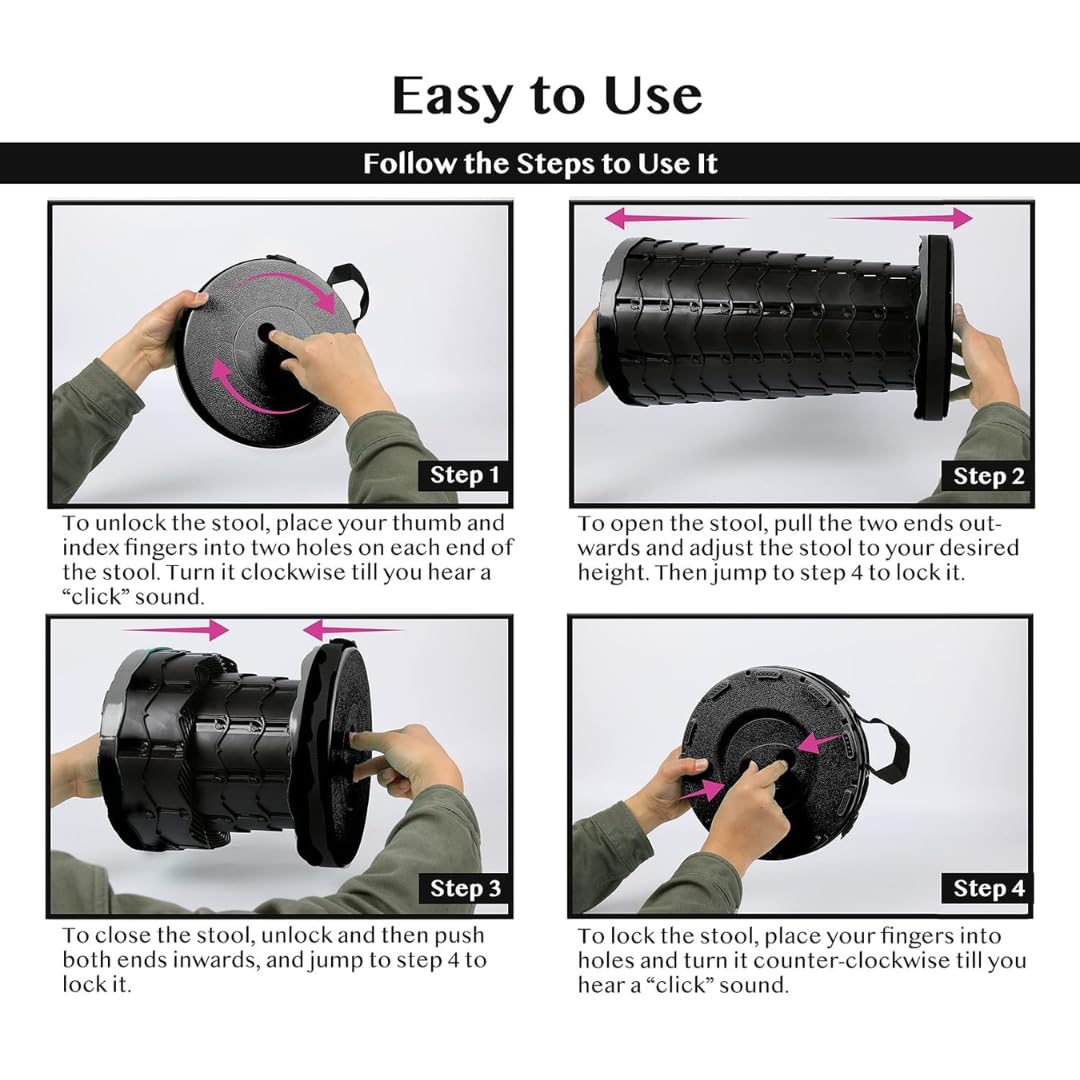 Easy to Use

Follow the Steps to Use It

Step 1

To unlock the stool, place your thumb and index fingers into two holes on each end of the stool. Turn it clockwise till you hear a "click" sound.

Step 2

To open the stool, pull the two ends outwards and adjust the stool to your desired height. Then jump to step 4 to lock it.

Step 3

To close the stool, unlock and then push both ends inwards, and jump to step 4 to lock it.

Step 4

To lock the stool, place your fingers into holes and turn it counter-clockwise till you hear a "click" sound.