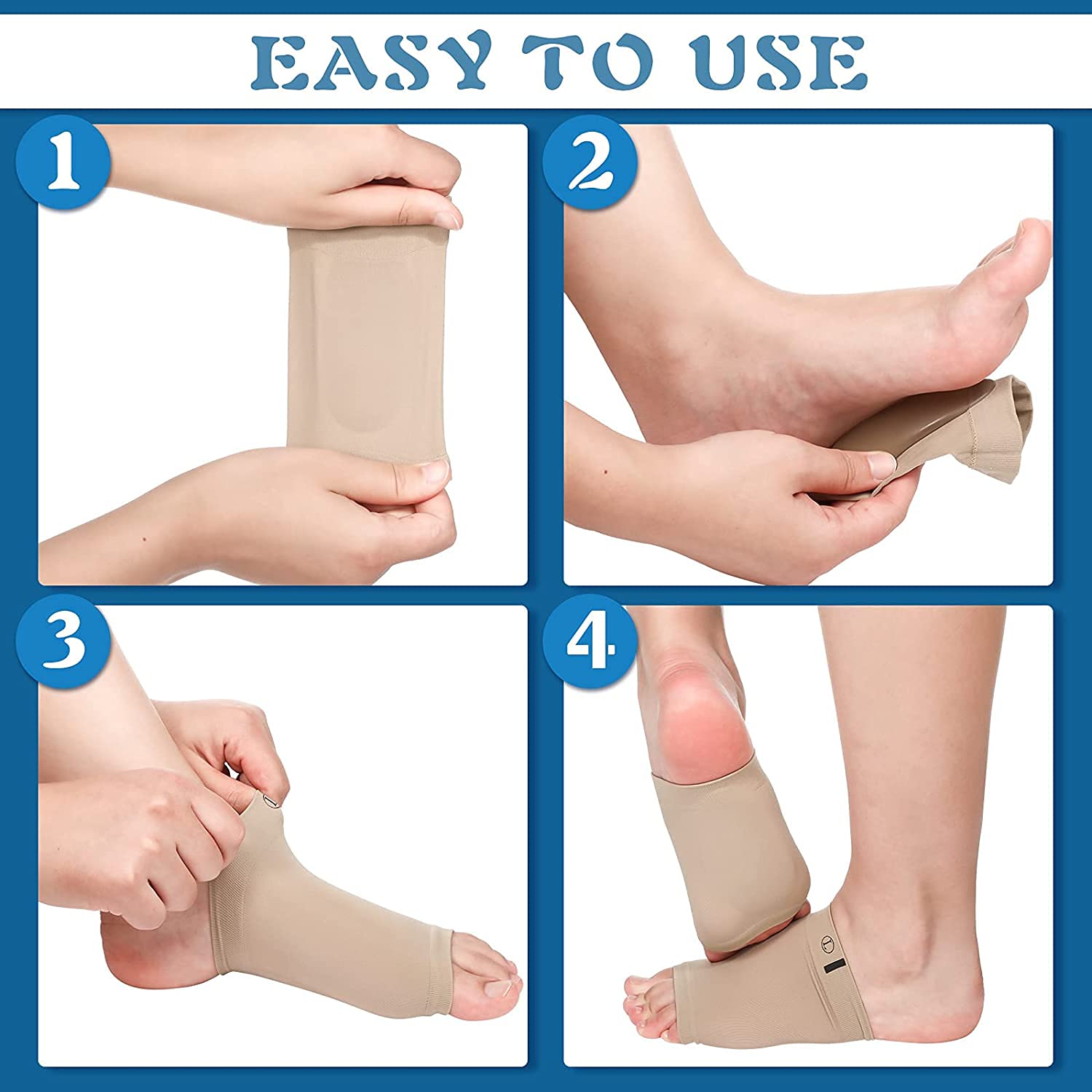 EASY TO USE

1

2

3

4