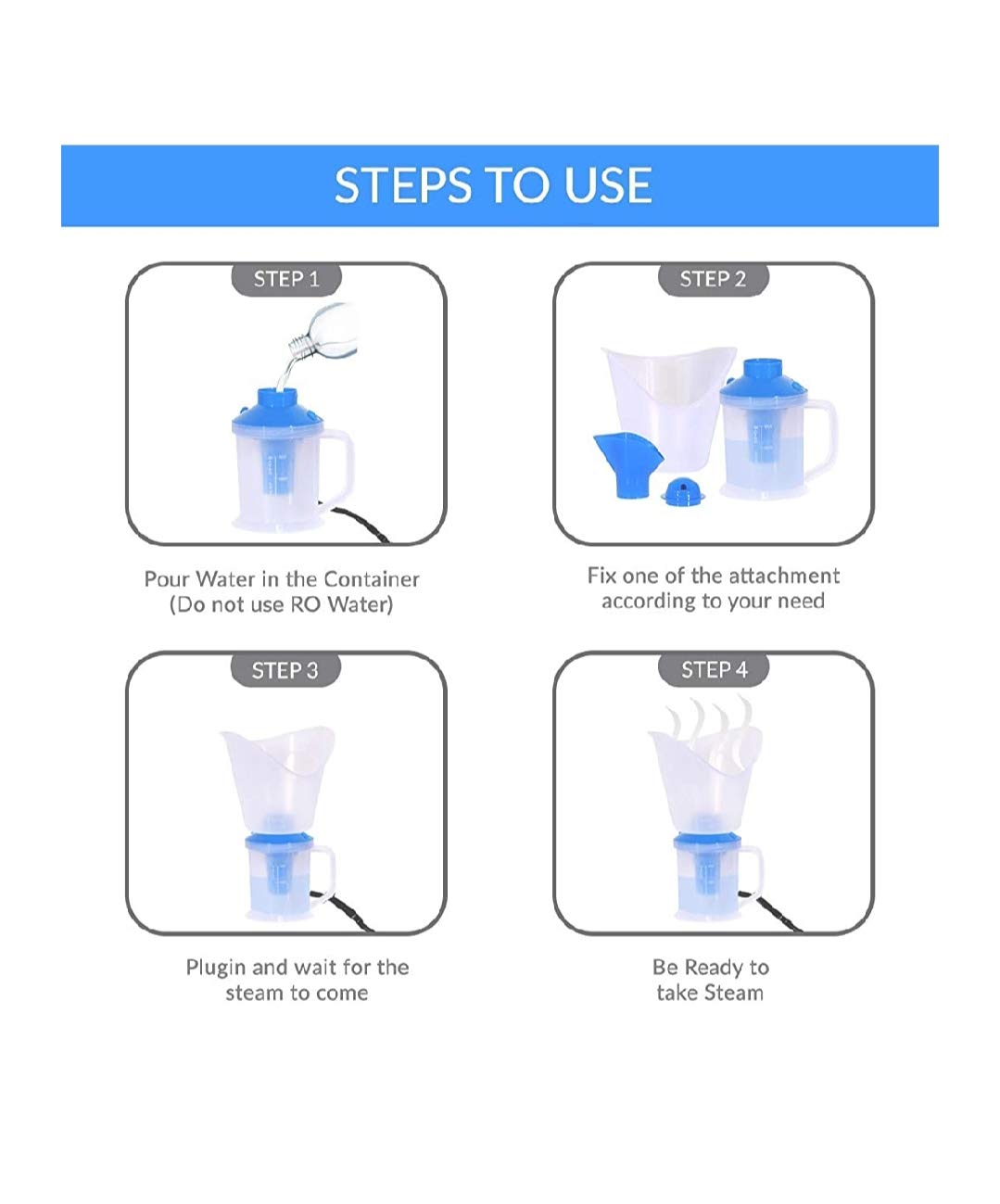 STEPS TO USE

STEP 1

Pour Water in the Container
(Do not use RO Water)

STEP 2

Fix one of the attachment
according to your need

STEP 3

Plugin and wait for the
steam to come

STEP 4

Be Ready to
take Steam