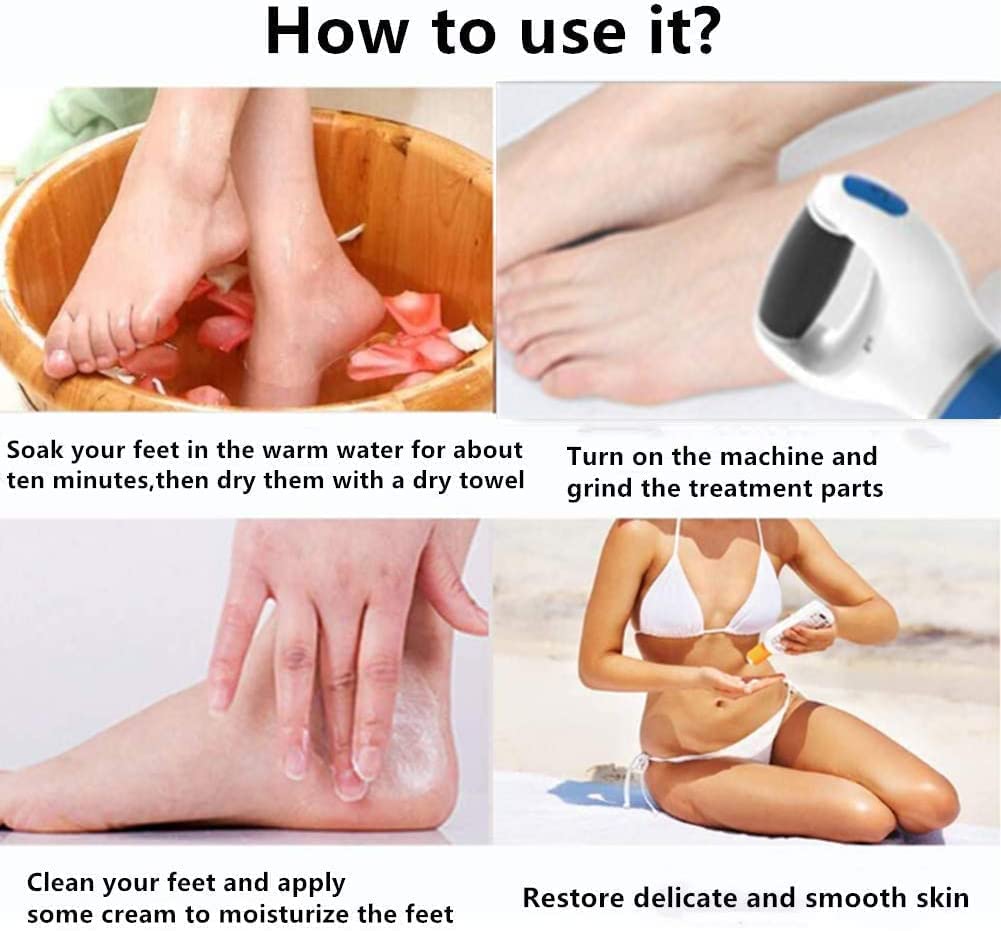 How to use it?

Soak your feet in the warm water for about ten minutes,then dry them with a dry towel

Turn on the machine and grind the treatment parts

Clean your feet and apply some cream to moisturize the feet

Restore delicate and smooth skin