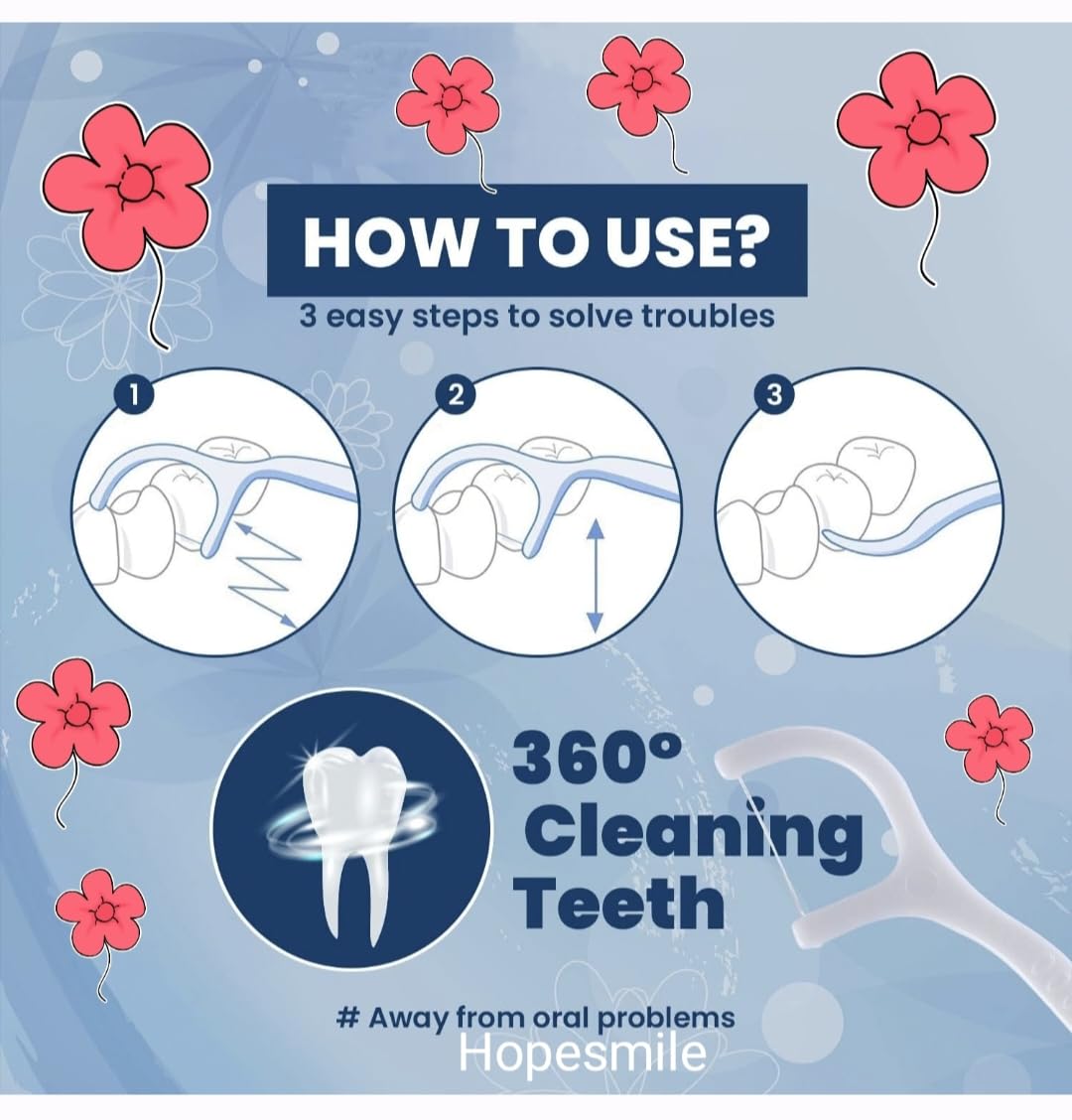 HOW TO USE?
3 easy steps to solve troubles

1

2

3

360°
Cleaning
Teeth

# Away from oral problems
Hopesmile