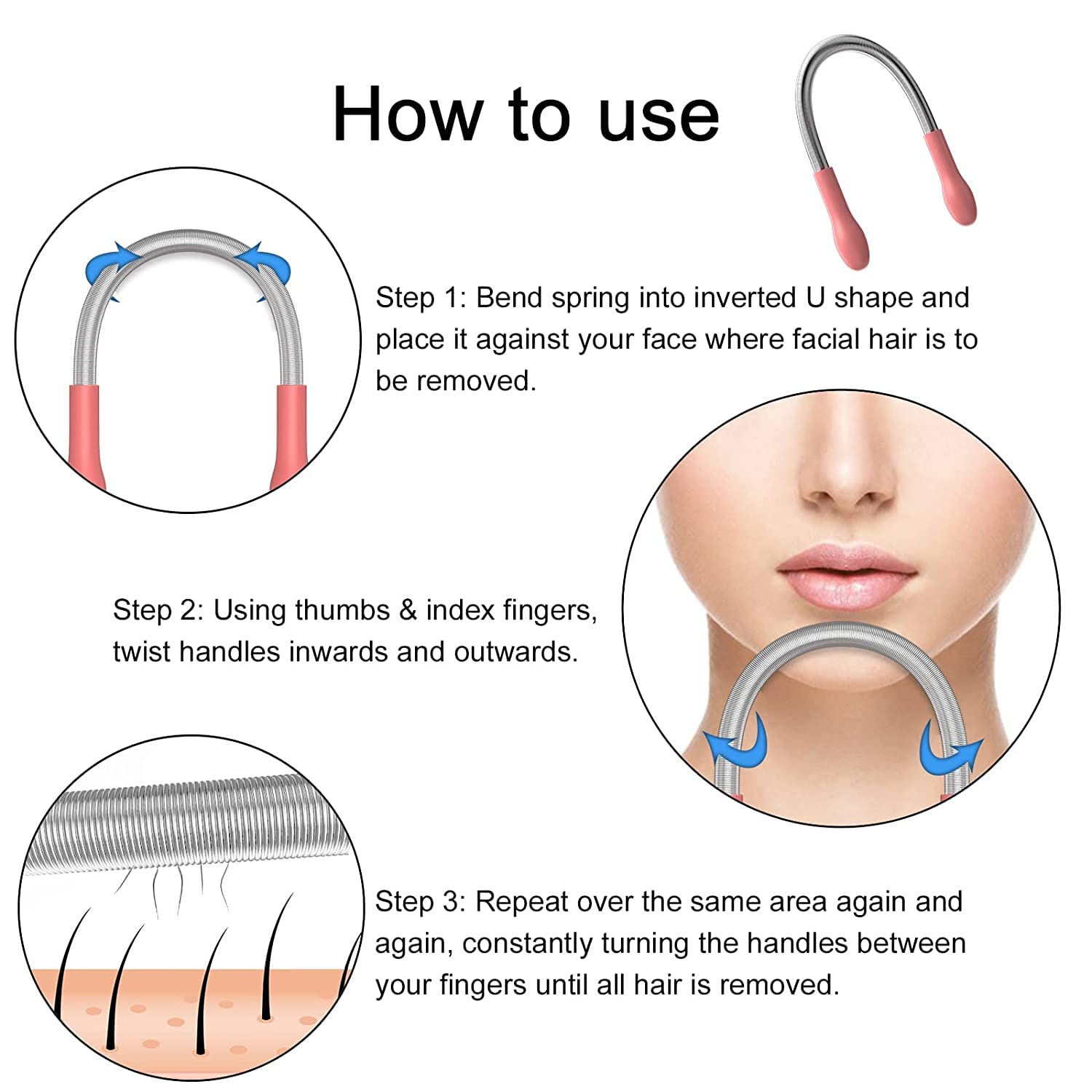 How to use

Step 1: Bend spring into inverted U shape and place it against your face where facial hair is to be removed.

Step 2: Using thumbs & index fingers, twist handles inwards and outwards.

Step 3: Repeat over the same area again and again, constantly turning the handles between your fingers until all hair is removed.