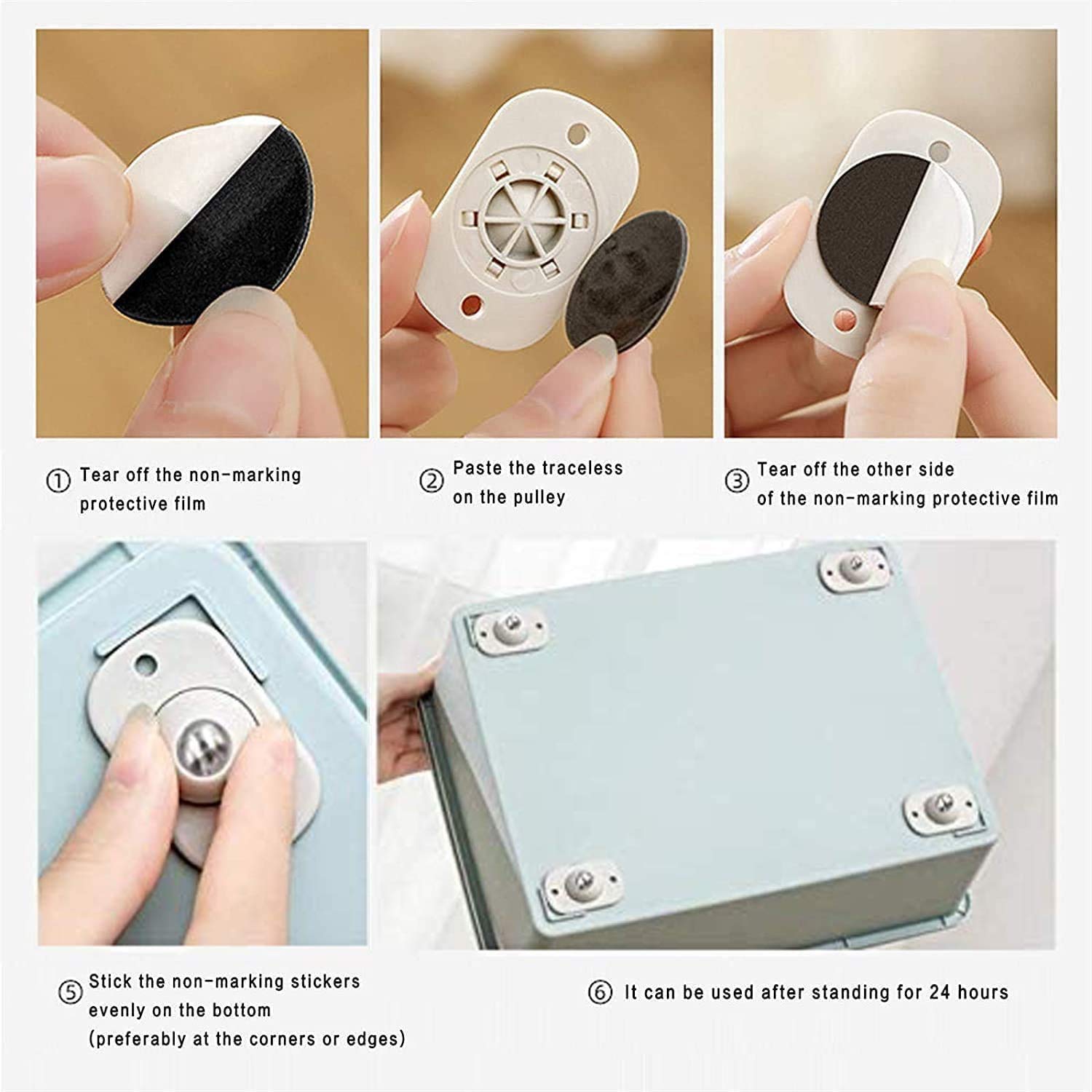 ① Tear off the non-marking protective film

② Paste the traceless on the pulley

③ Tear off the other side of the non-marking protective film

⑤ Stick the non-marking stickers evenly on the bottom (preferably at the corners or edges)

⑥ It can be used after standing for 24 hours