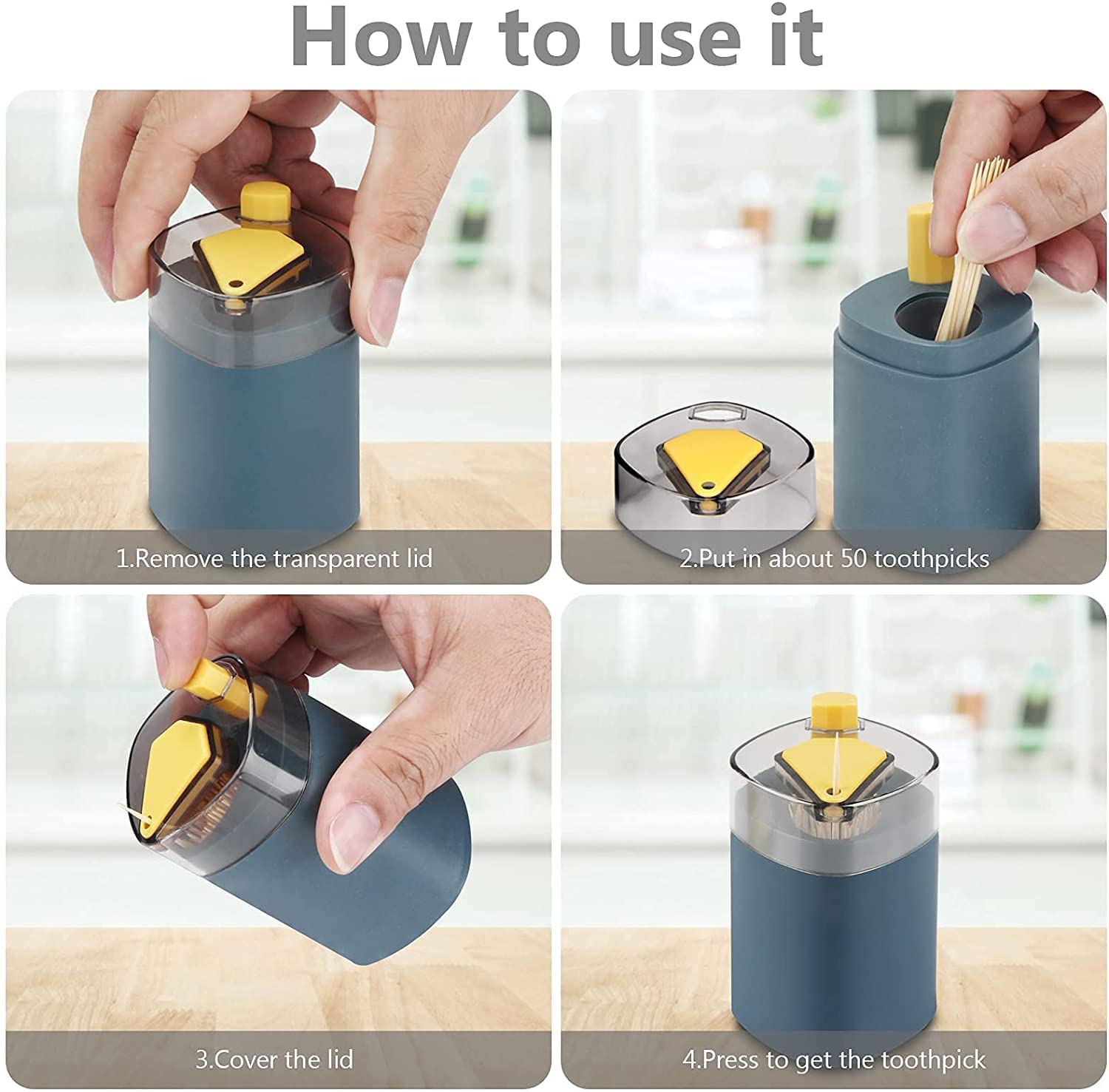 How to use it

1.Remove the transparent lid

2.Put in about 50 toothpicks

3.Cover the lid

4.Press to get the toothpick