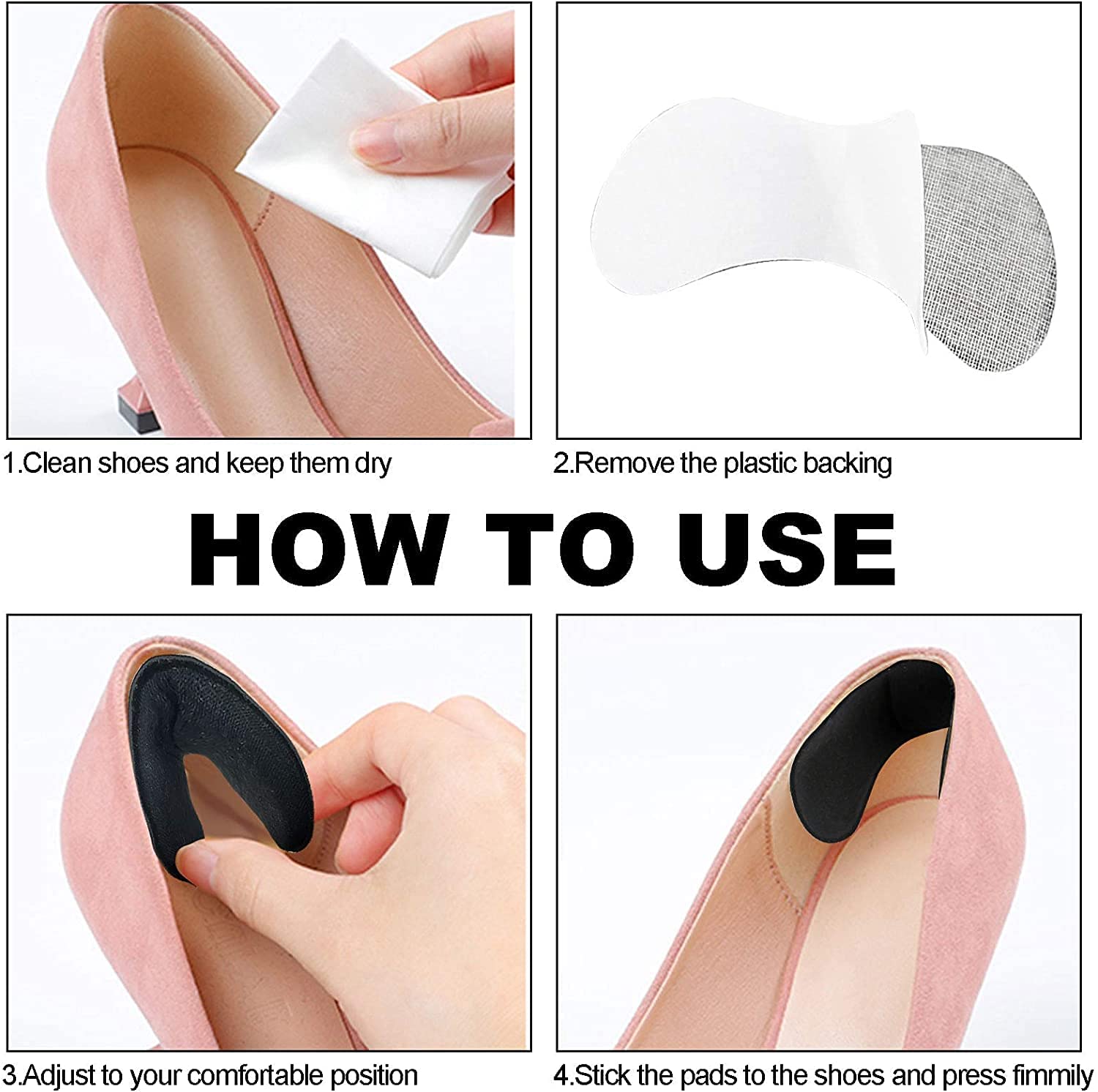 1.Clean shoes and keep them dry

2.Remove the plastic backing

HOW TO USE

3.Adjust to your comfortable position

4.Stick the pads to the shoes and press fimmily