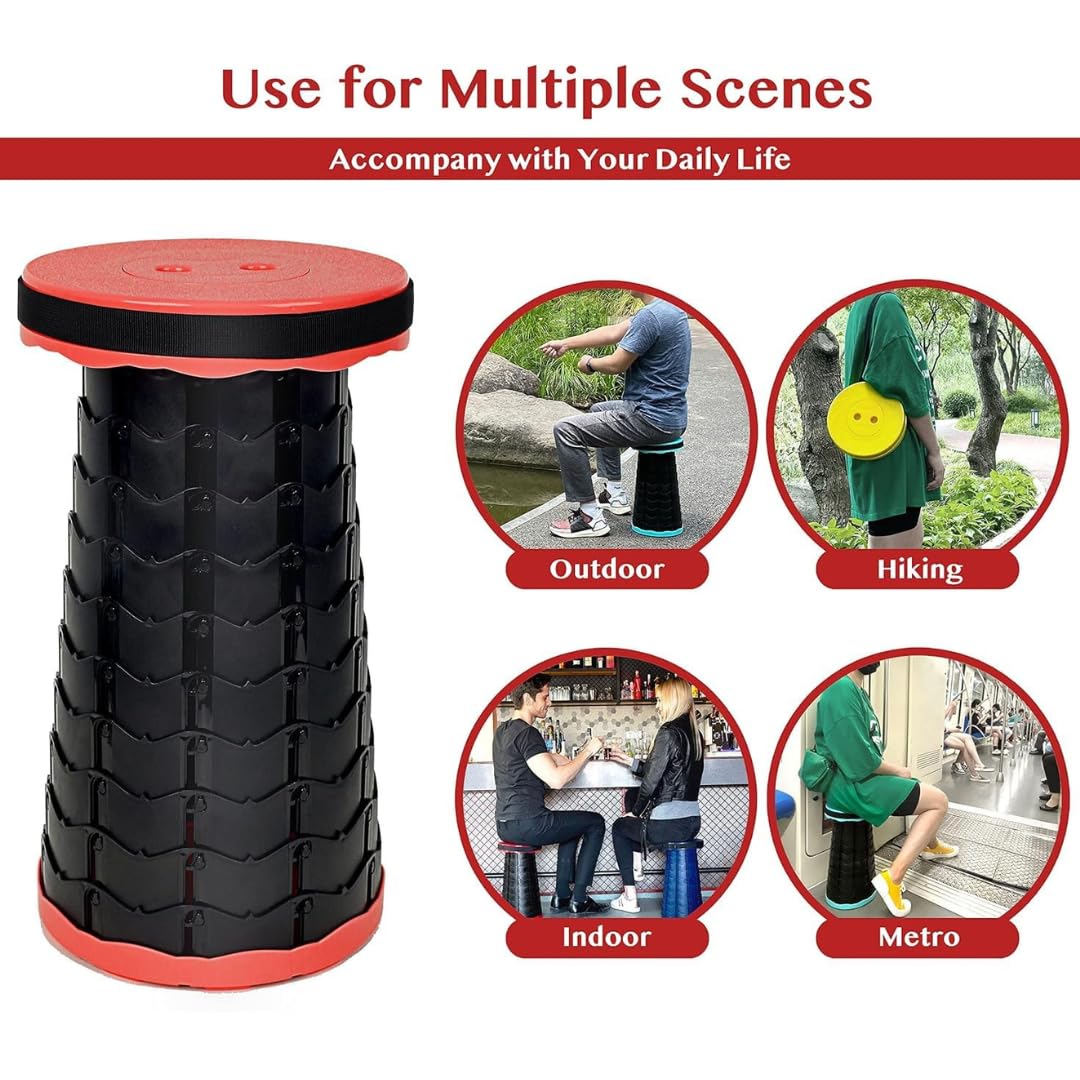 Use for Multiple Scenes

Accompany with Your Daily Life

Outdoor

Hiking

Indoor

Metro