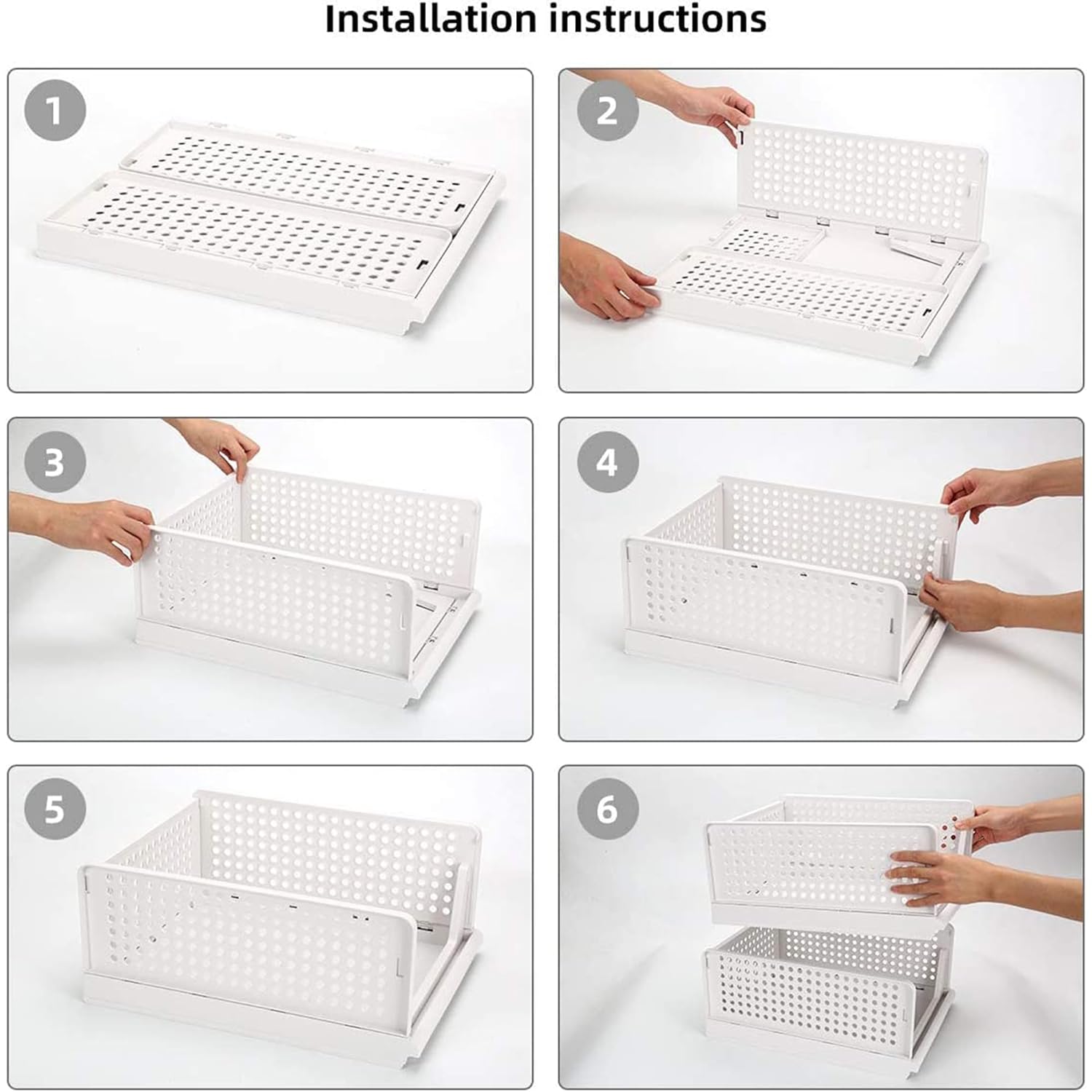 Installation instructions

1

2

3

4

5

6