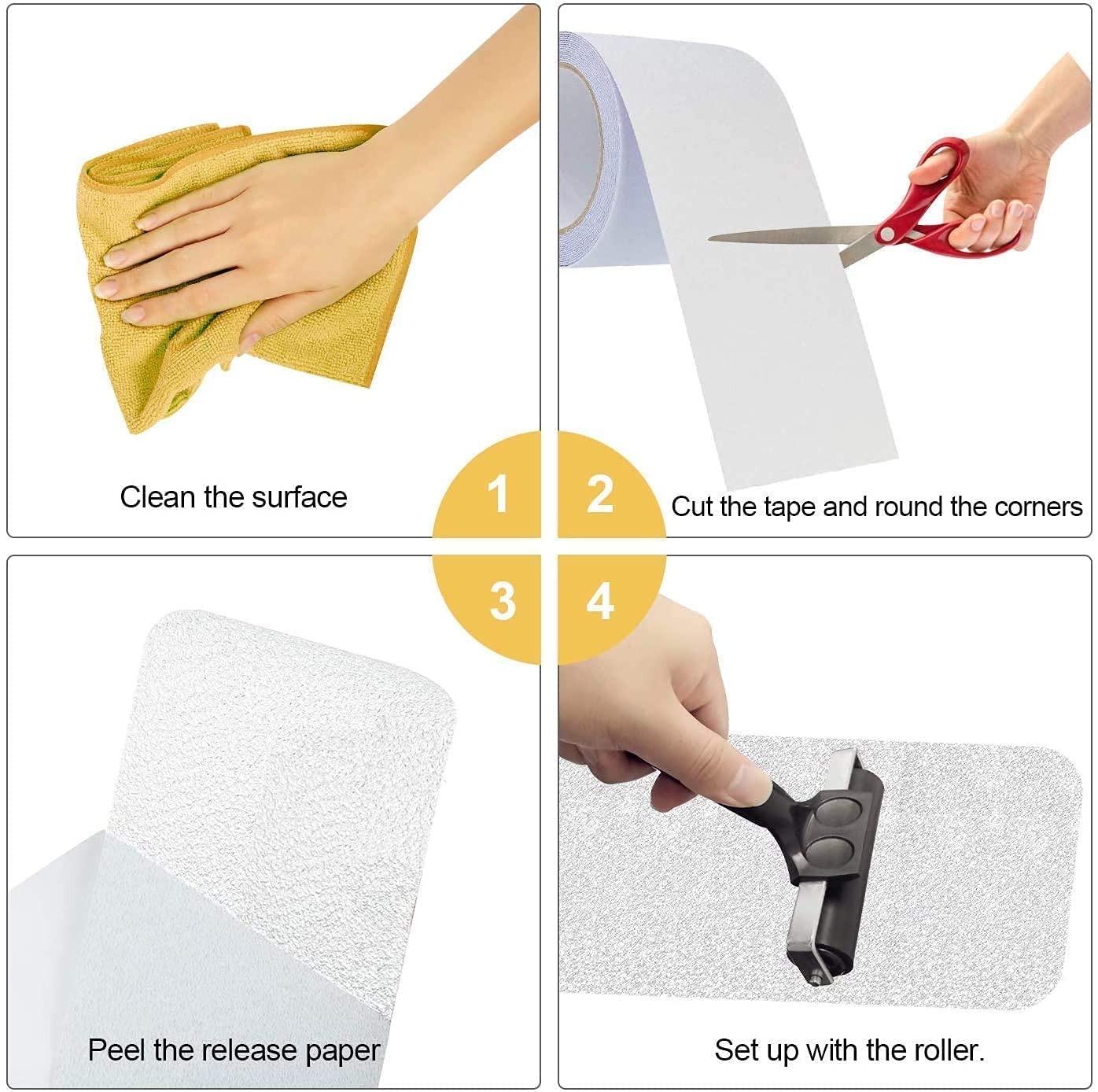 Clean the surface

1

2

Cut the tape and round the corners

3

4

Peel the release paper

Set up with the roller.