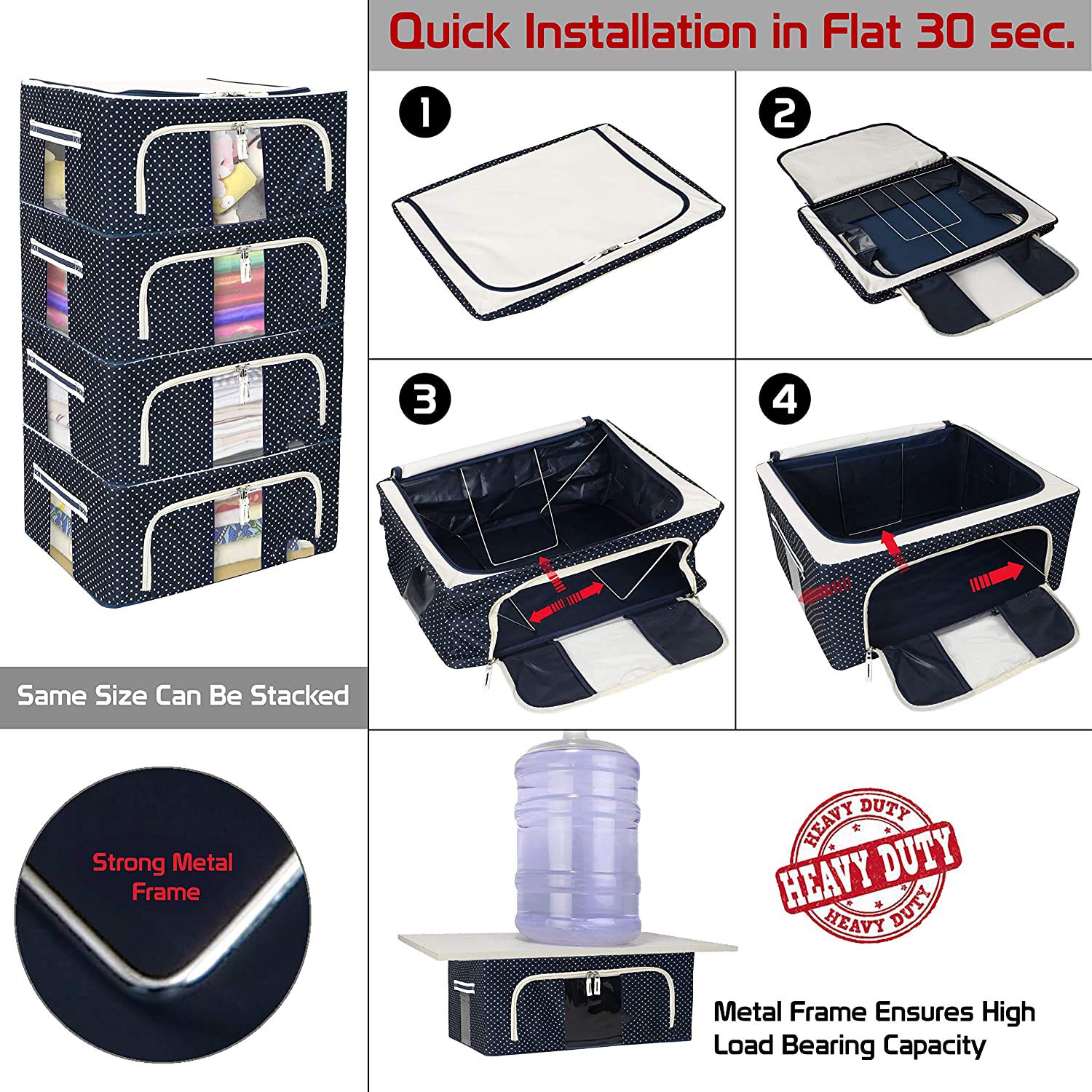 Quick Installation in Flat 30 sec.

1

2

3

4

Same Size Can Be Stacked

Strong Metal Frame

HEAVY DUTY
HEAVY DUTY
HEAVY DUTY

Metal Frame Ensures High Load Bearing Capacity