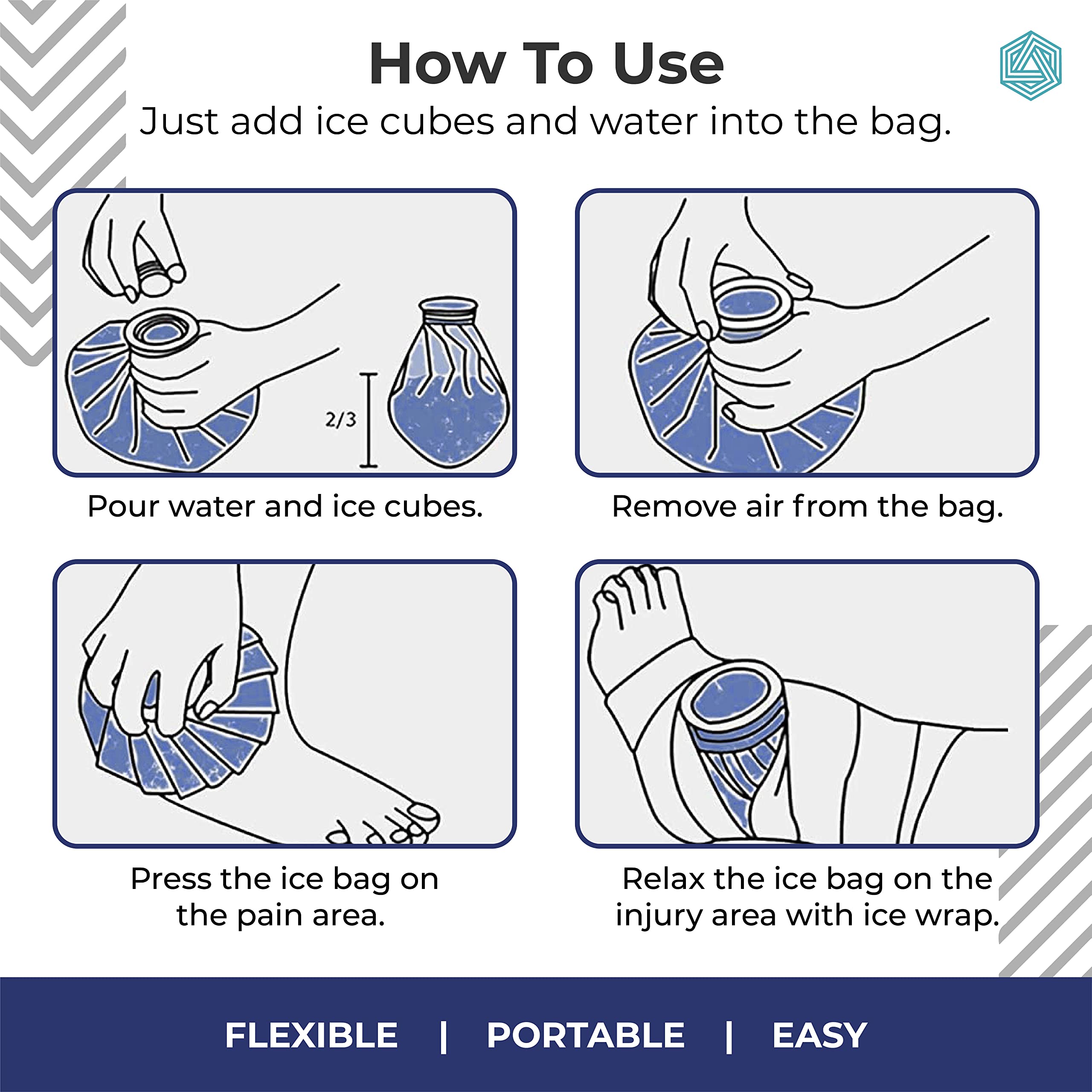 How To Use

Just add ice cubes and water into the bag.

2/3

Pour water and ice cubes.

Remove air from the bag.

Press the ice bag on the pain area.

Relax the ice bag on the injury area with ice wrap.

FLEXIBLE | PORTABLE | EASY