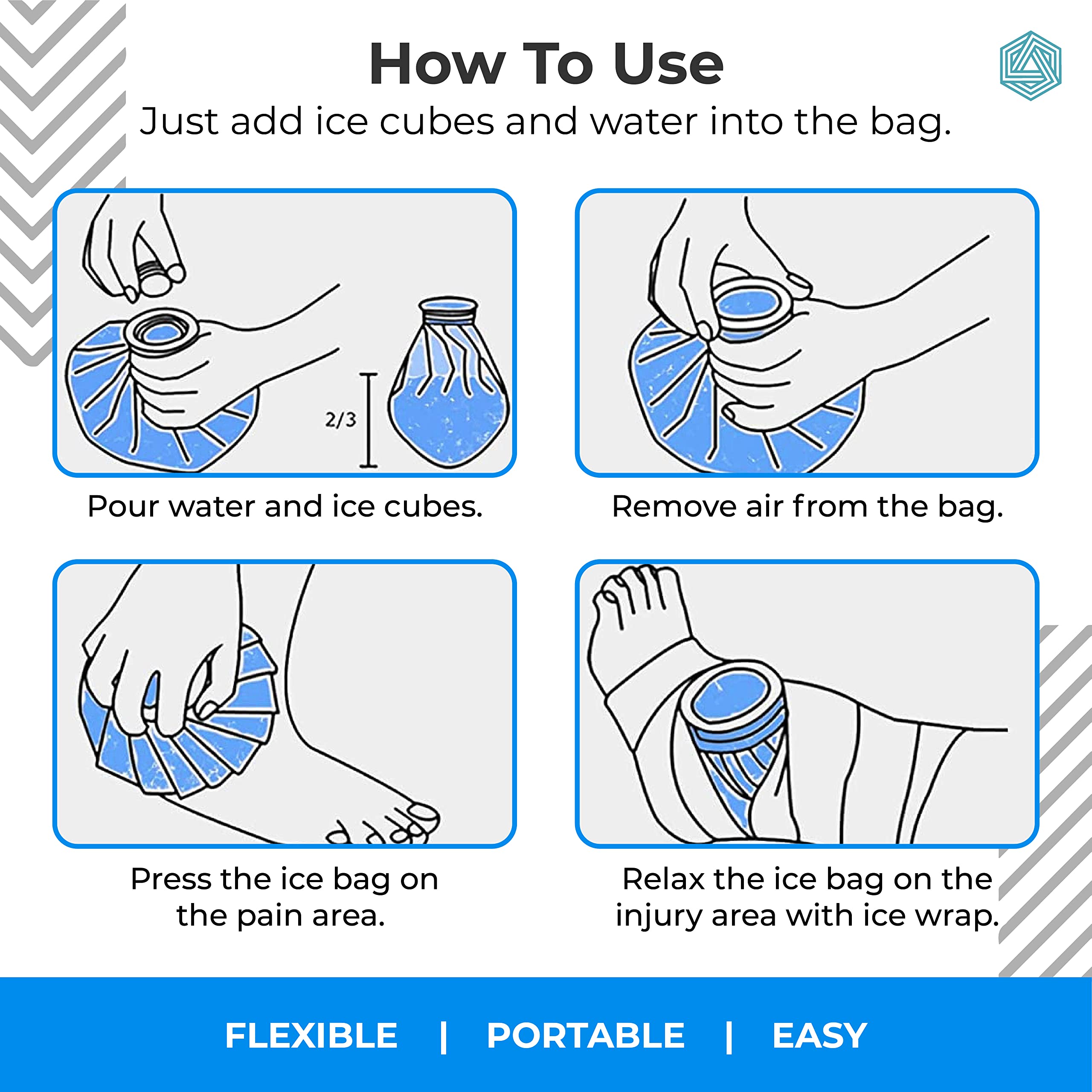 How To Use

Just add ice cubes and water into the bag.

2/3

Pour water and ice cubes.

Remove air from the bag.

Press the ice bag on the pain area.

Relax the ice bag on the injury area with ice wrap.

FLEXIBLE | PORTABLE | EASY