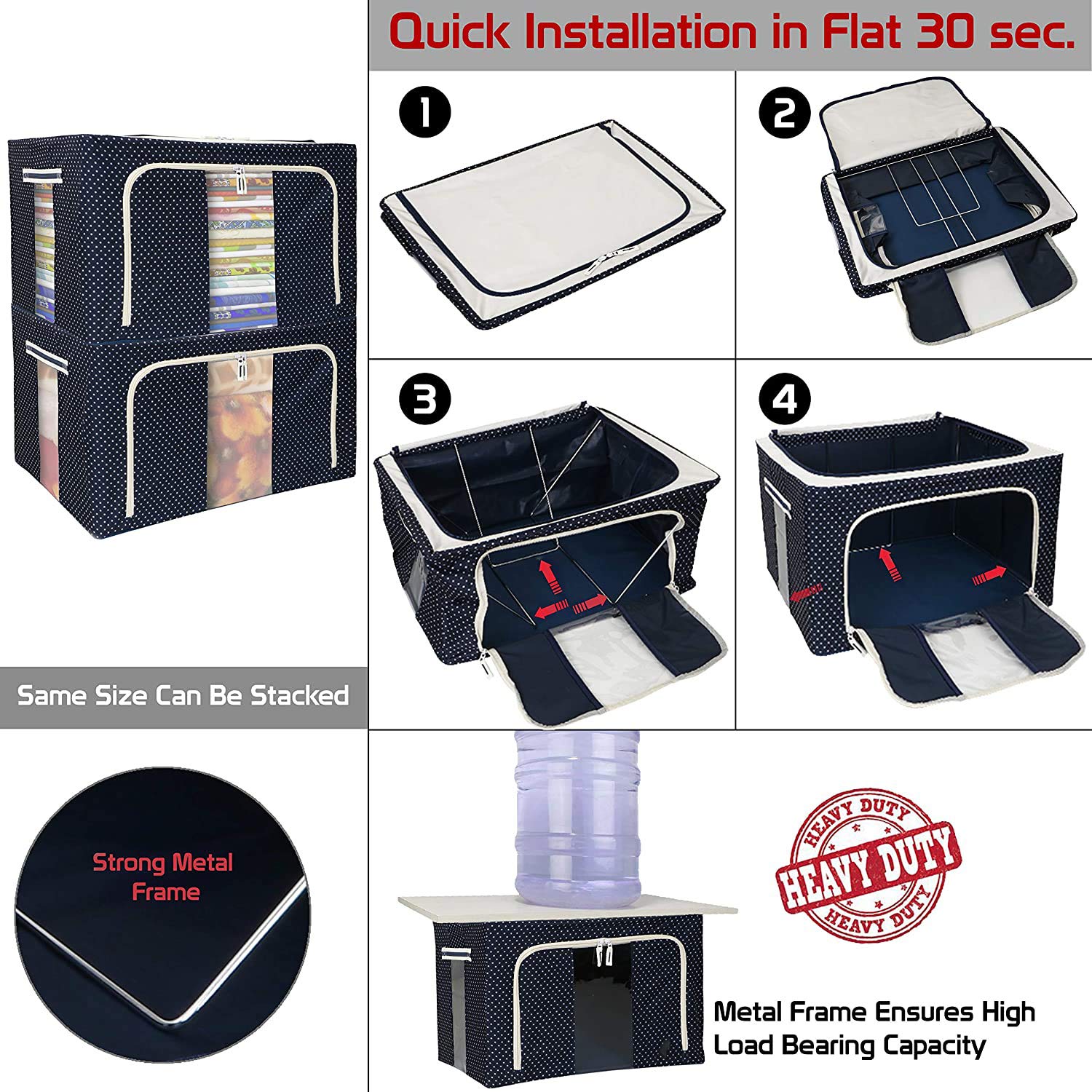 Quick Installation in Flat 30 sec.

1

2

3

4

Same Size Can Be Stacked

Strong Metal Frame

HEAVY DUTY
HEAVY DUTY
HEAVY DUTY

Metal Frame Ensures High Load Bearing Capacity