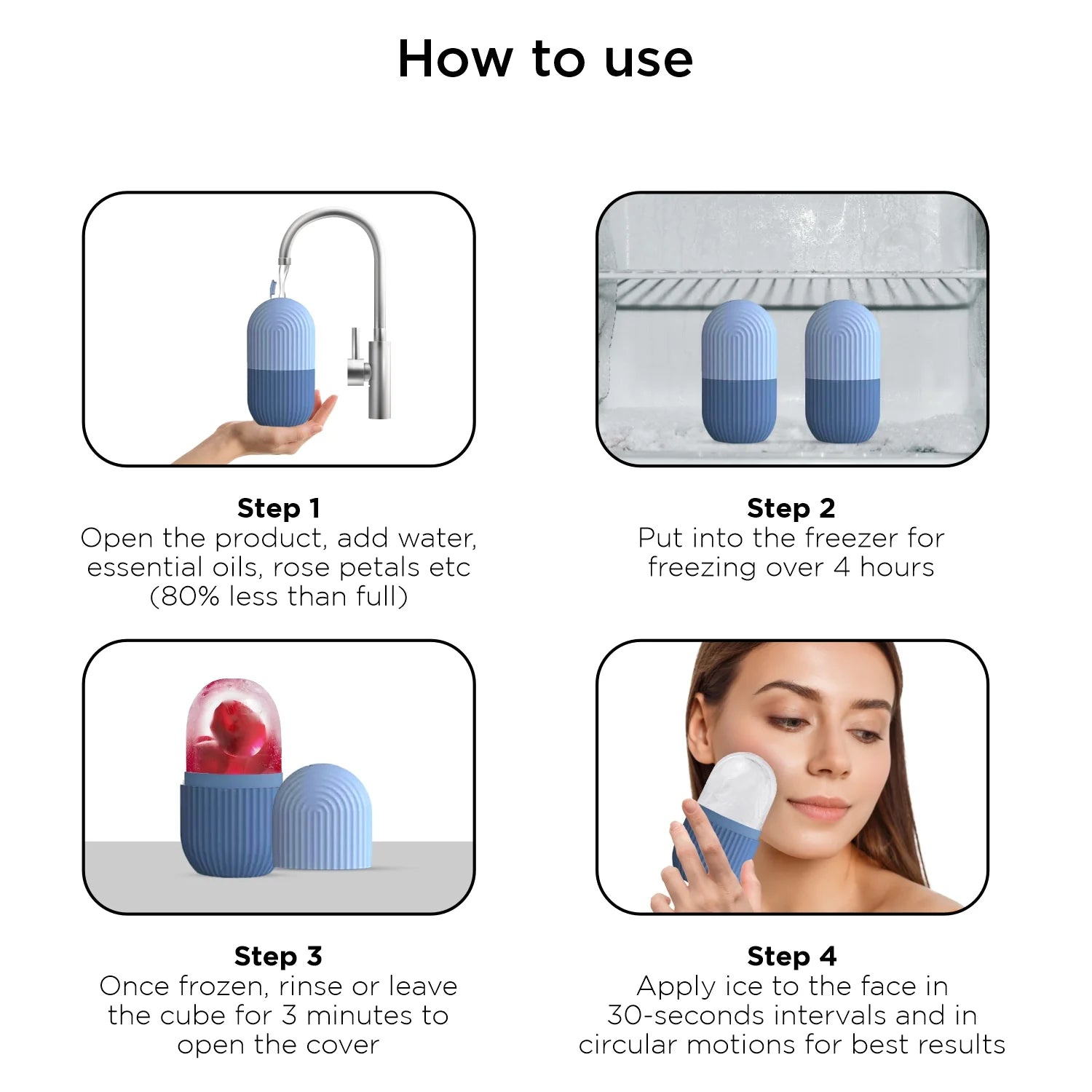 How to use

Step 1
Open the product, add water, essential oils, rose petals etc (80% less than full)

Step 2
Put into the freezer for freezing over 4 hours

Step 3
Once frozen, rinse or leave the cube for 3 minutes to open the cover

Step 4
Apply ice to the face in 30-seconds intervals and in circular motions for best results