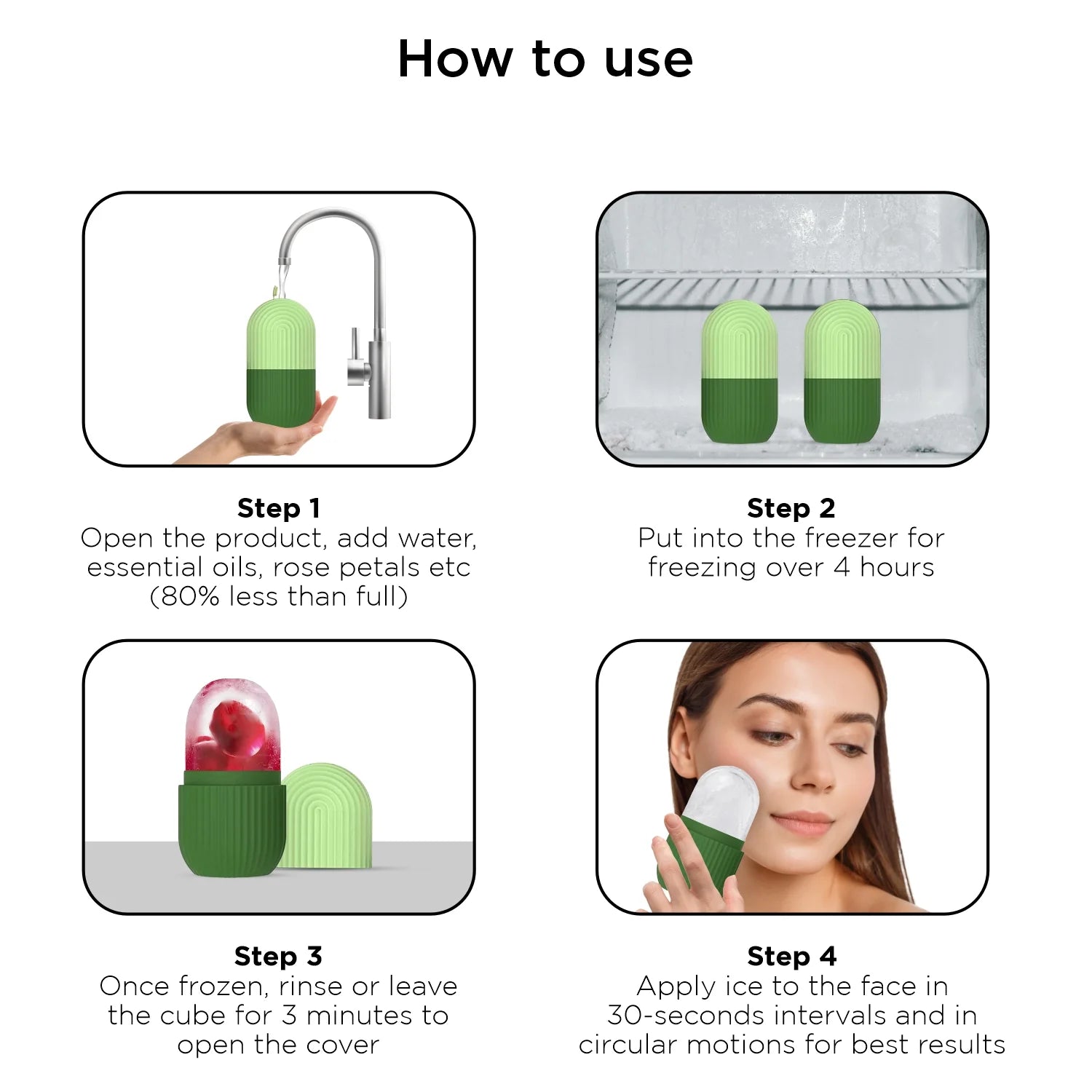 How to use

Step 1
Open the product, add water, essential oils, rose petals etc (80% less than full)

Step 2
Put into the freezer for freezing over 4 hours

Step 3
Once frozen, rinse or leave the cube for 3 minutes to open the cover

Step 4
Apply ice to the face in 30-seconds intervals and in circular motions for best results