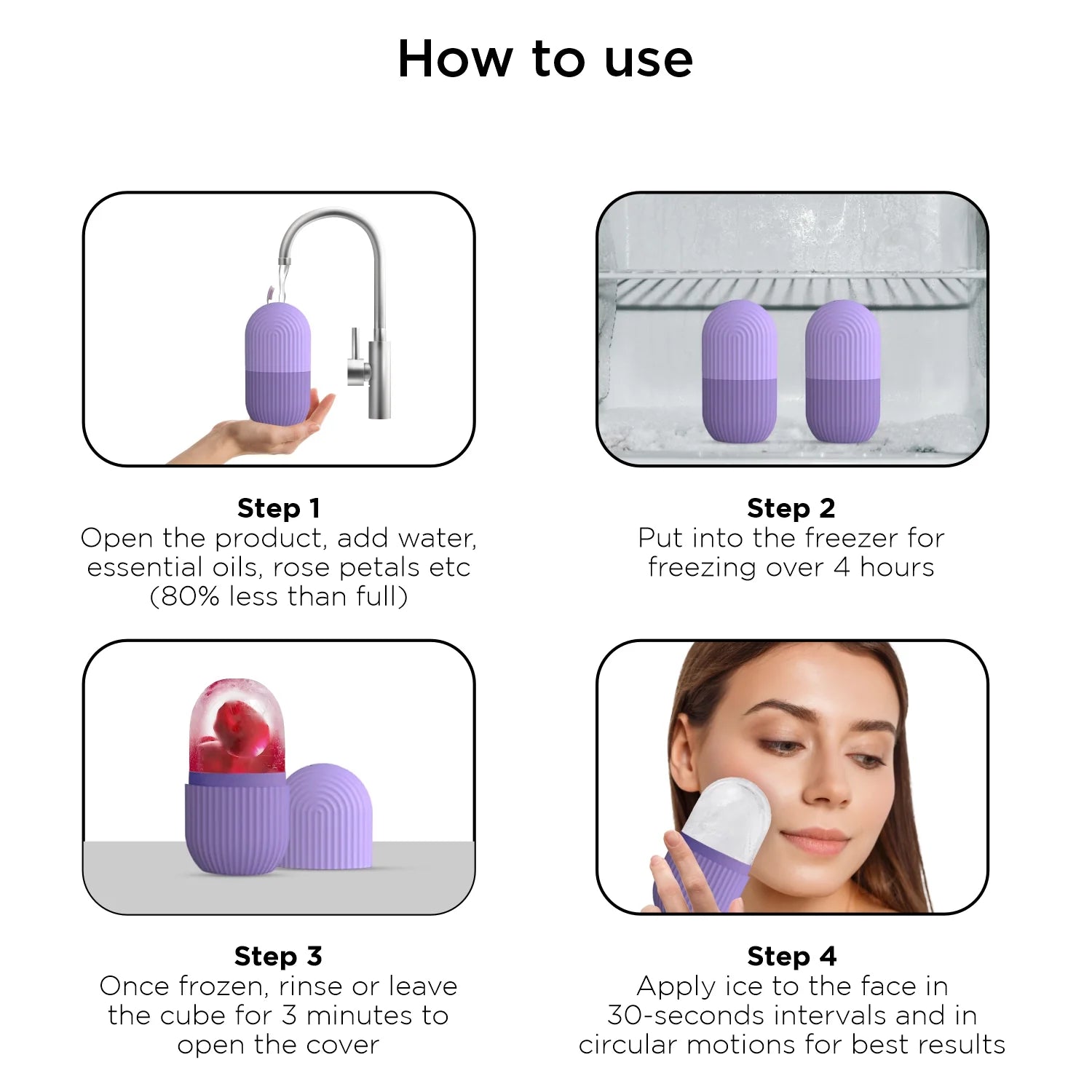 How to use

Step 1
Open the product, add water, essential oils, rose petals etc (80% less than full)

Step 2
Put into the freezer for freezing over 4 hours

Step 3
Once frozen, rinse or leave the cube for 3 minutes to open the cover

Step 4
Apply ice to the face in 30-seconds intervals and in circular motions for best results