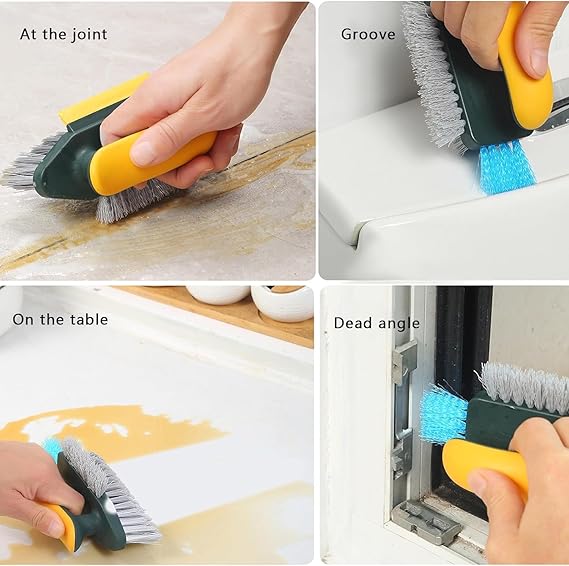 At the joint

Groove

On the table

Dead angle